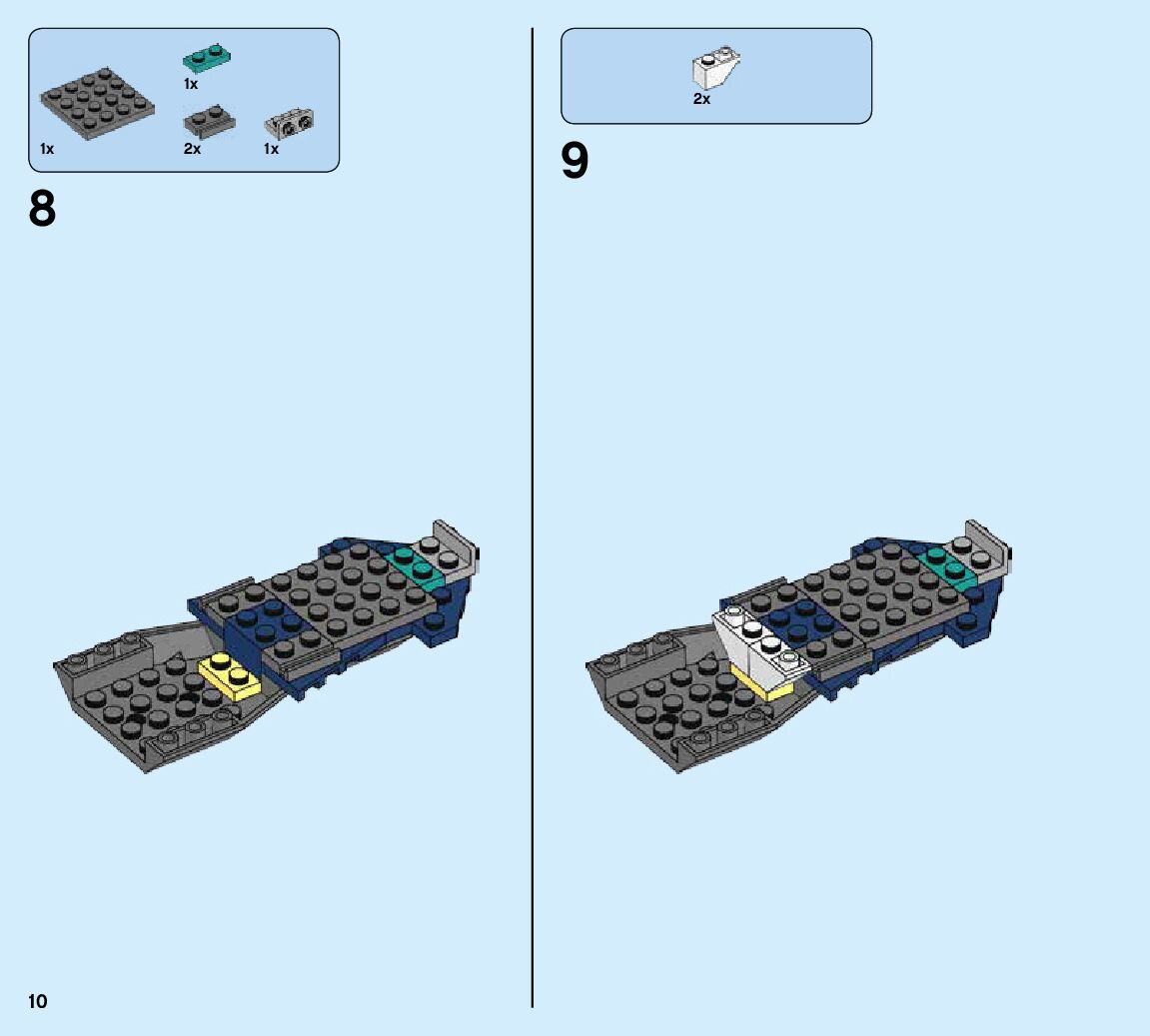 1x

1x

2x

1x

8

2x

9

10