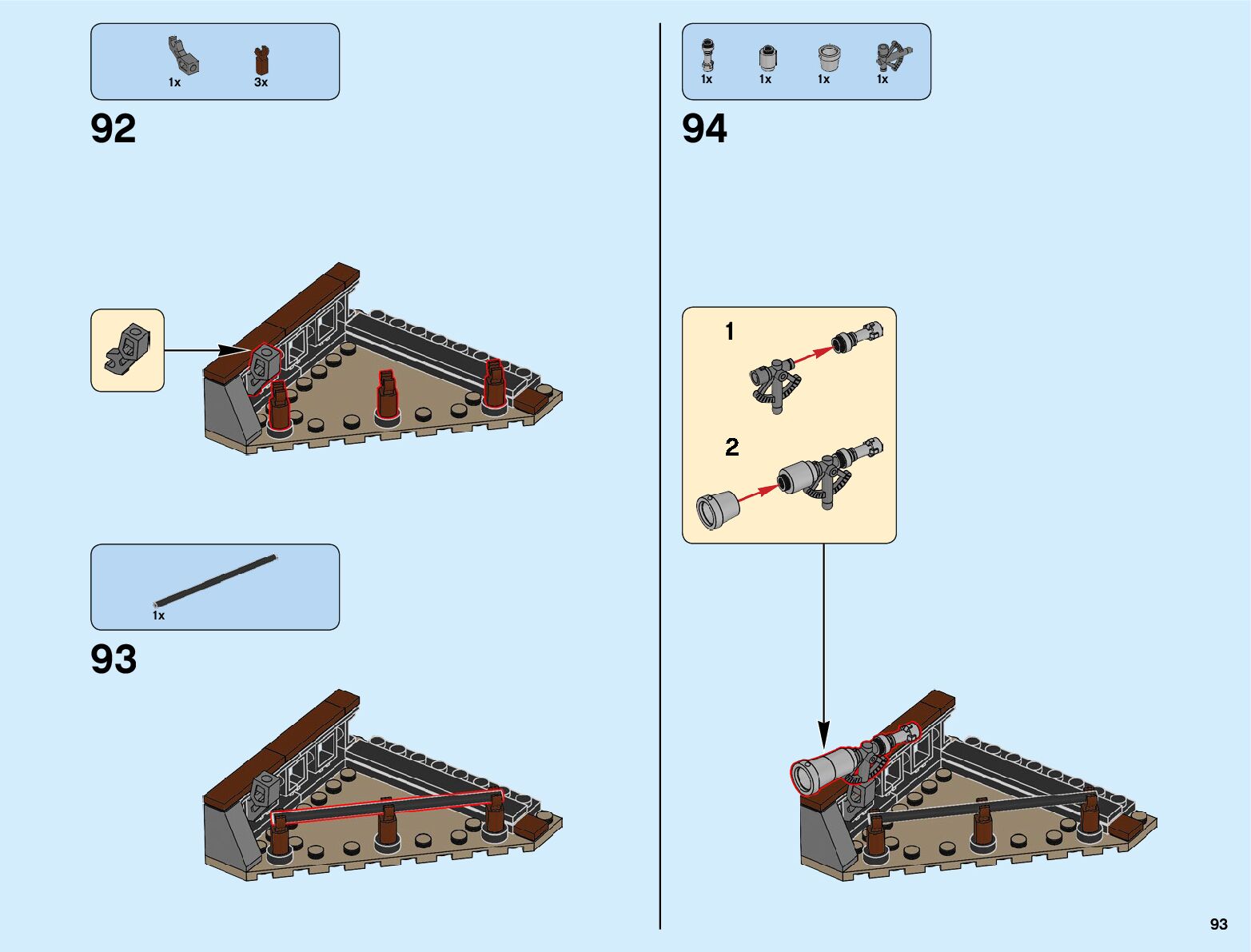 1x 3x

92

1x

93

1x 1x 1x 1x

94

1

2

93