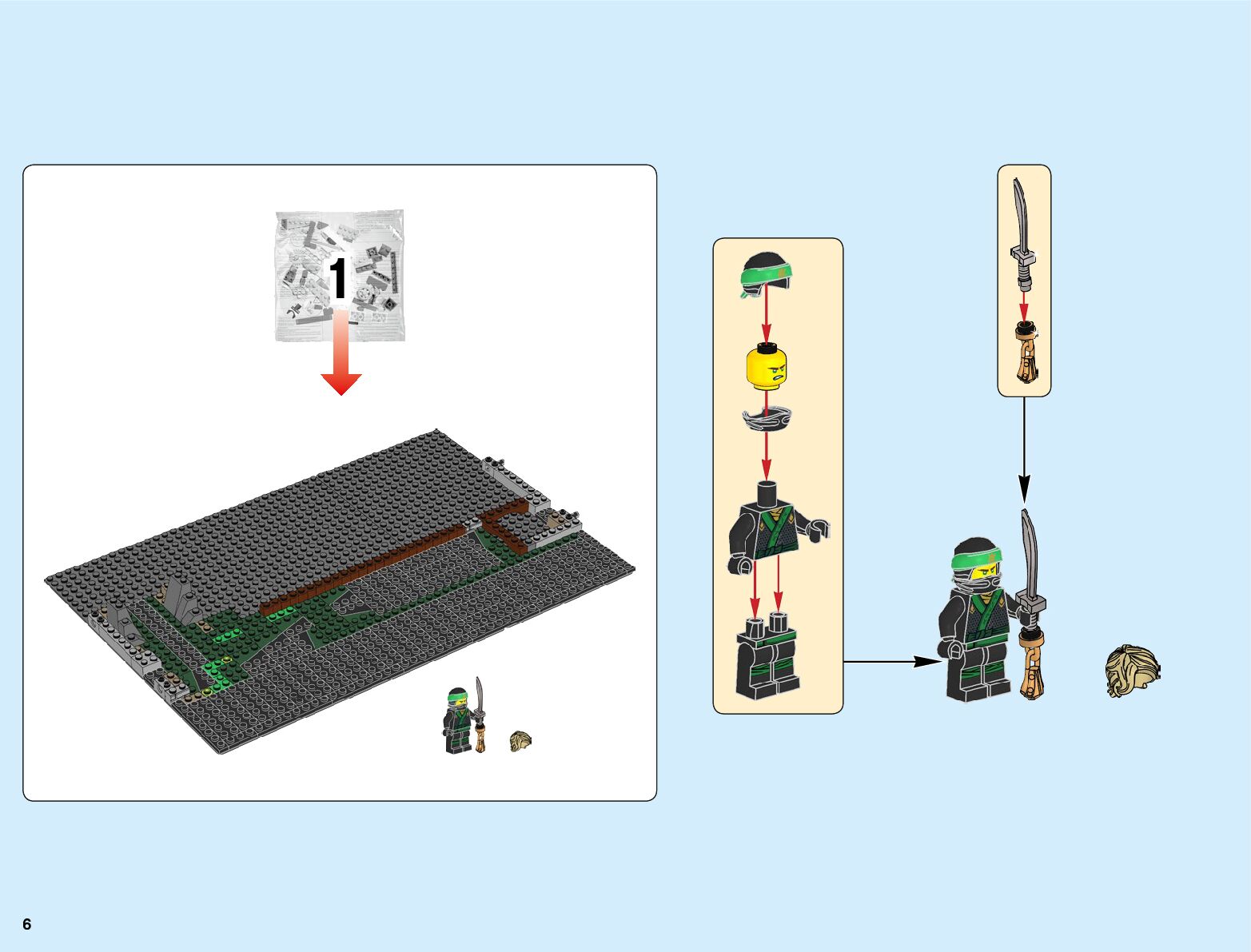 1

6