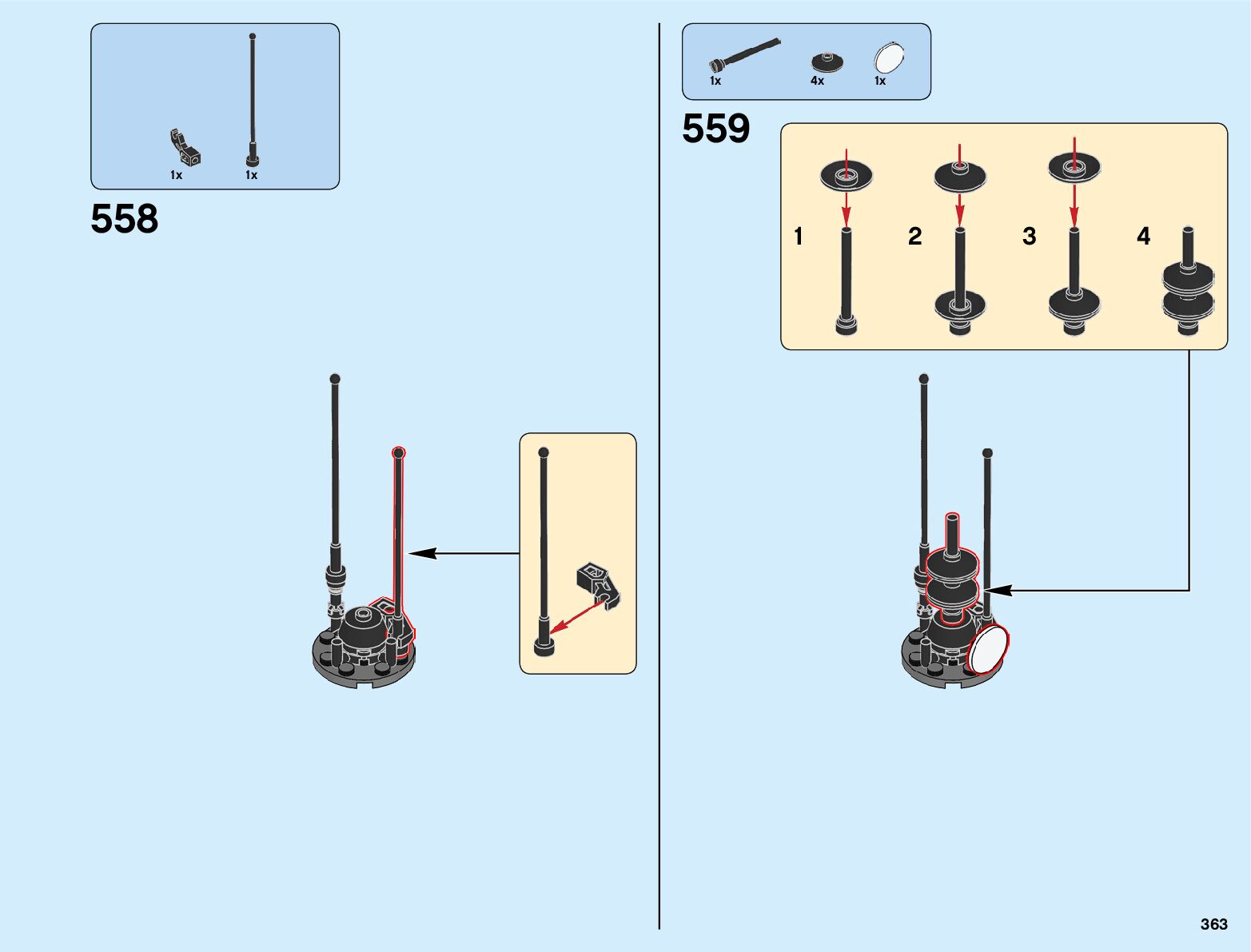 1x 1x

558

1x 4x 1x

559

1 2 3 4

363