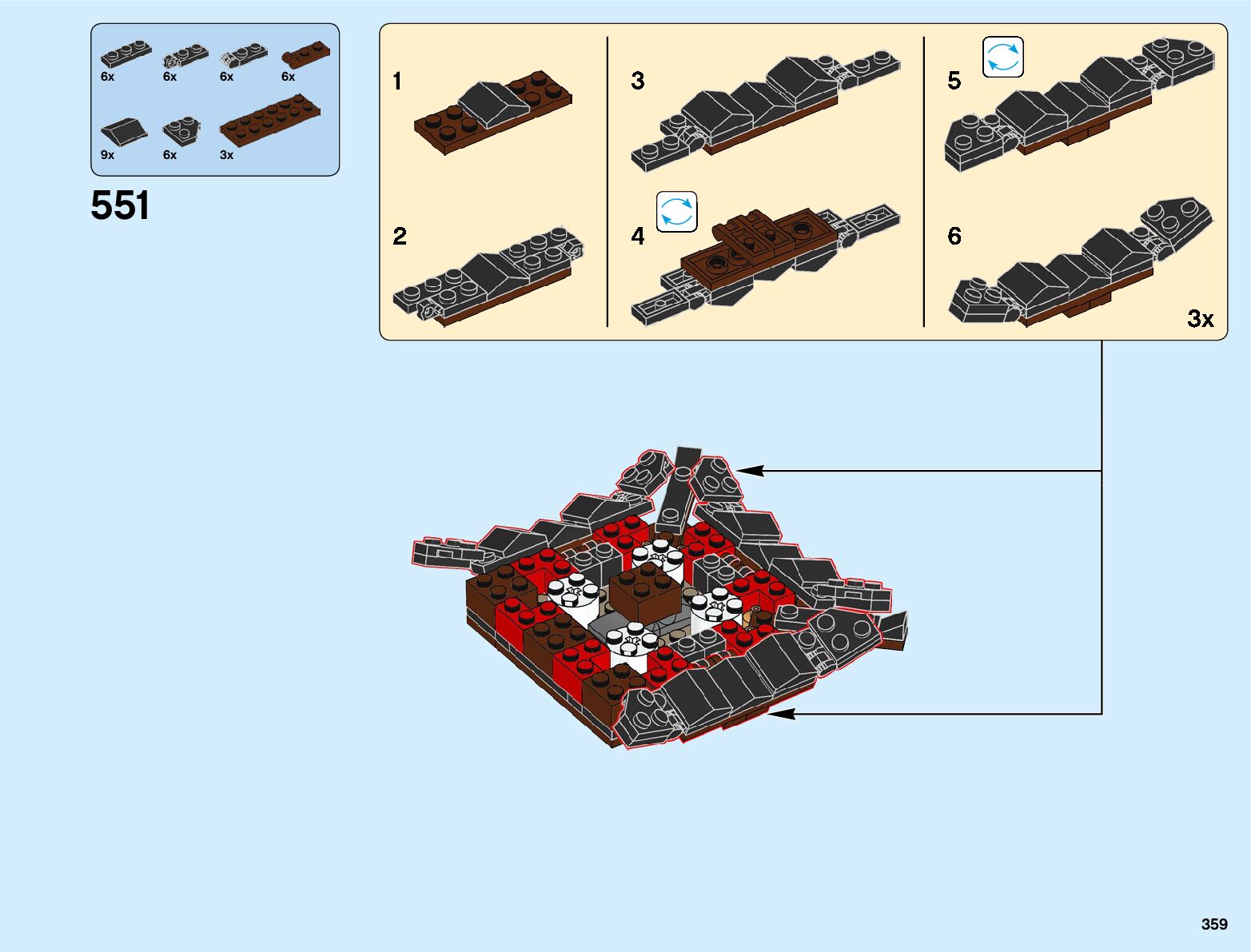 6x 6x 6x 6x
9x 6x 3x

551

1

2

3

4

5

6

3x

359