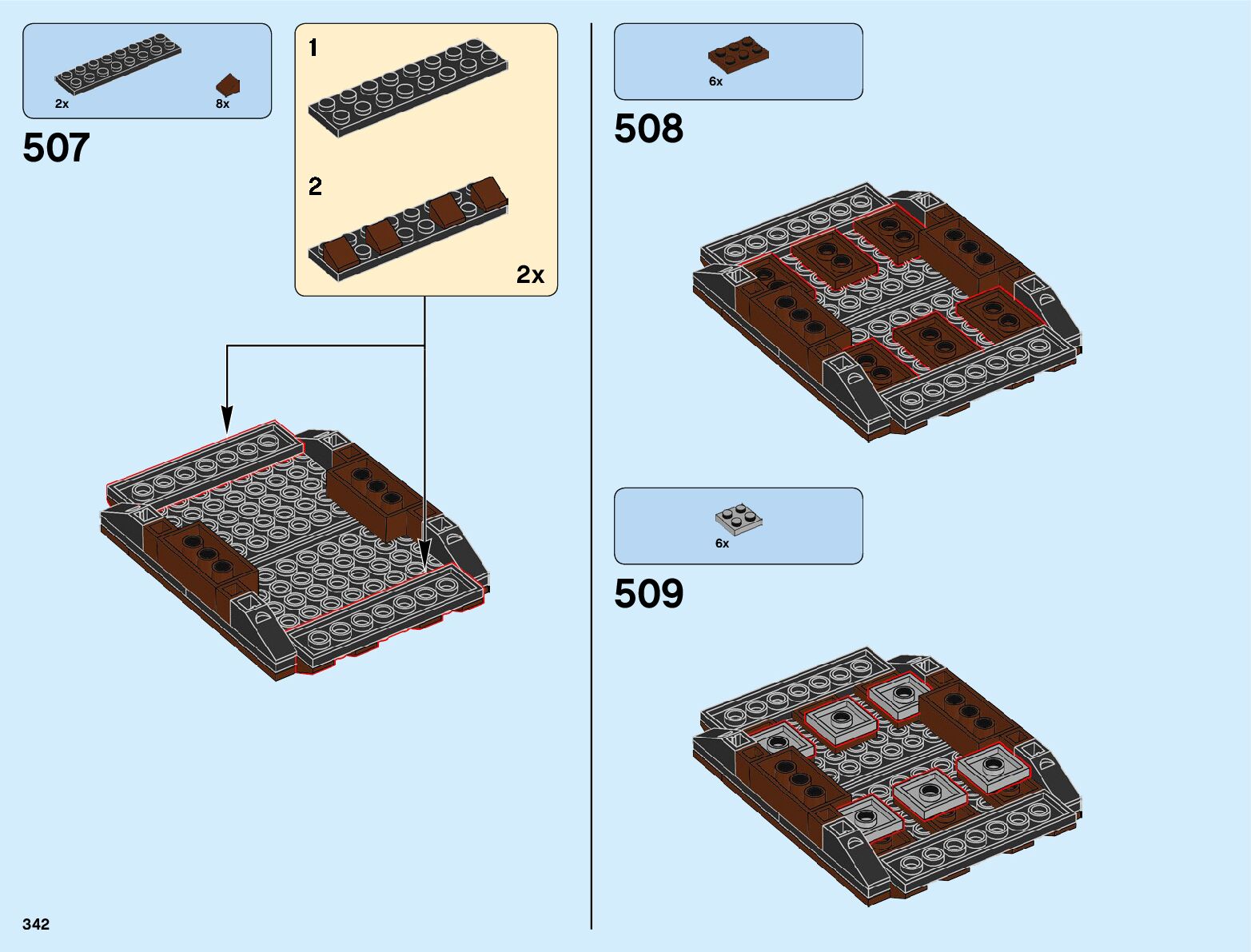 2x
8x

507

1

2

2x

6x

508

6x

509

342