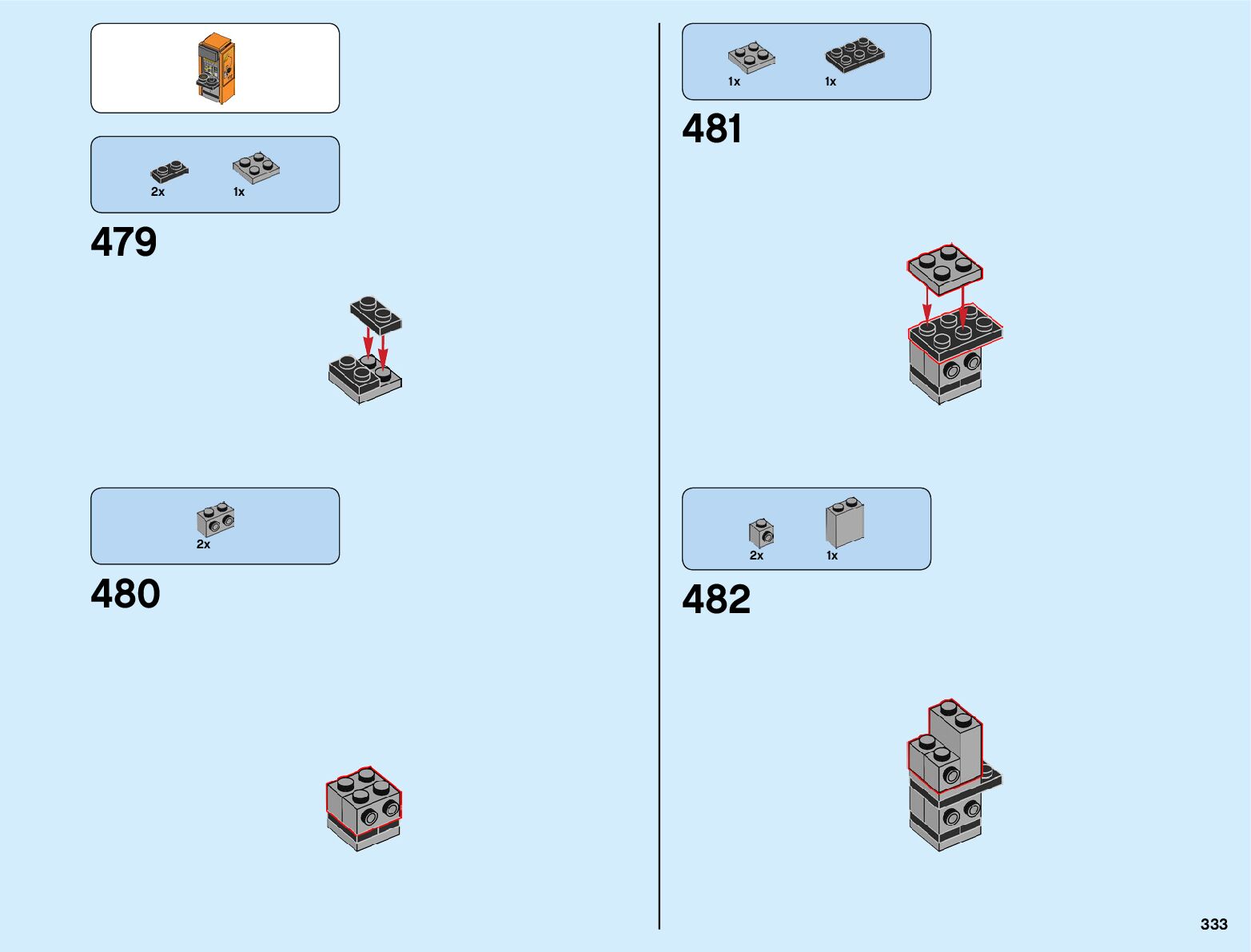 2x 1x

479

2x

480

1x 1x

481

2x 1x

482

333