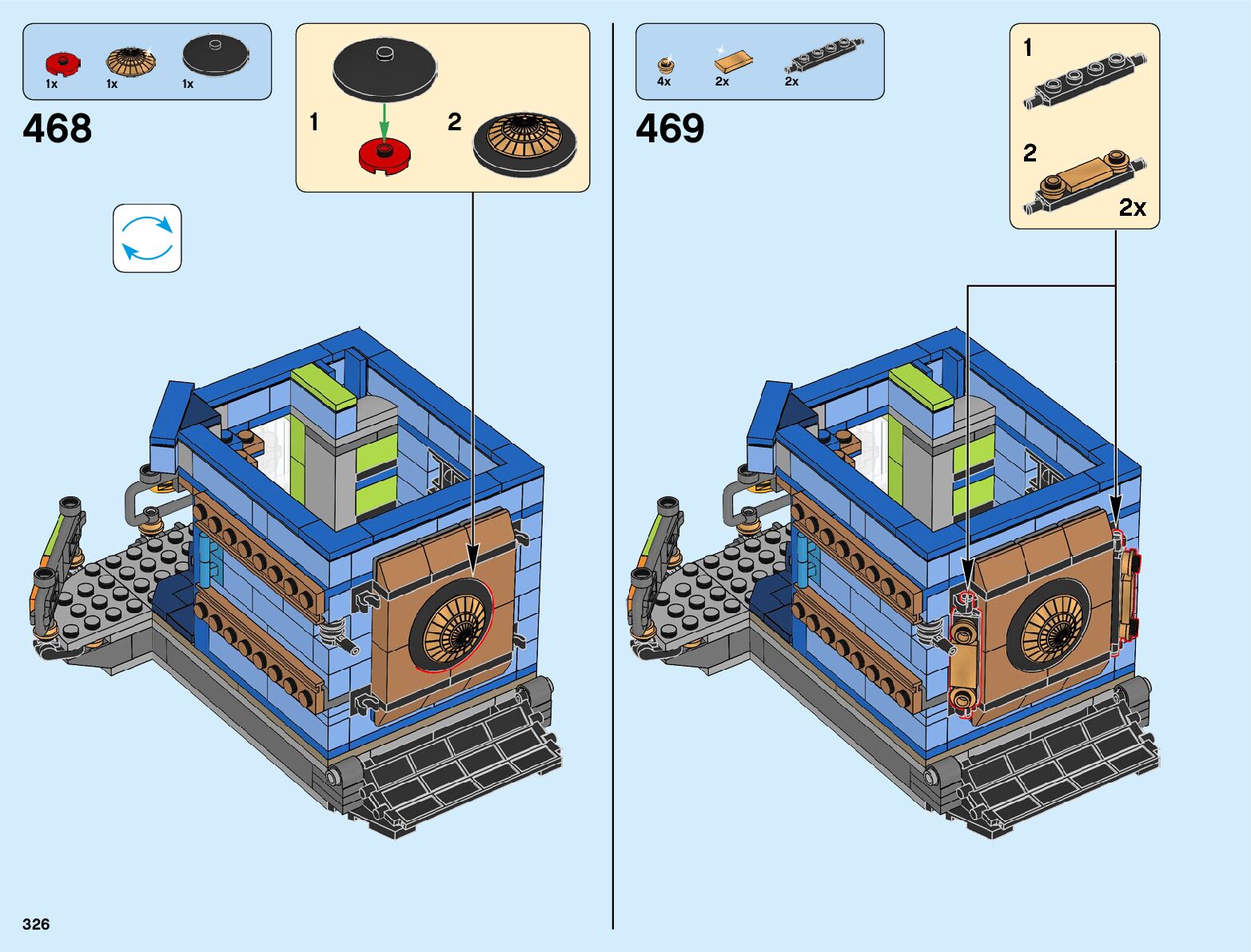 1x 1x 1x

468

1

2

4x 2x 2x

469

1

2

2x

326