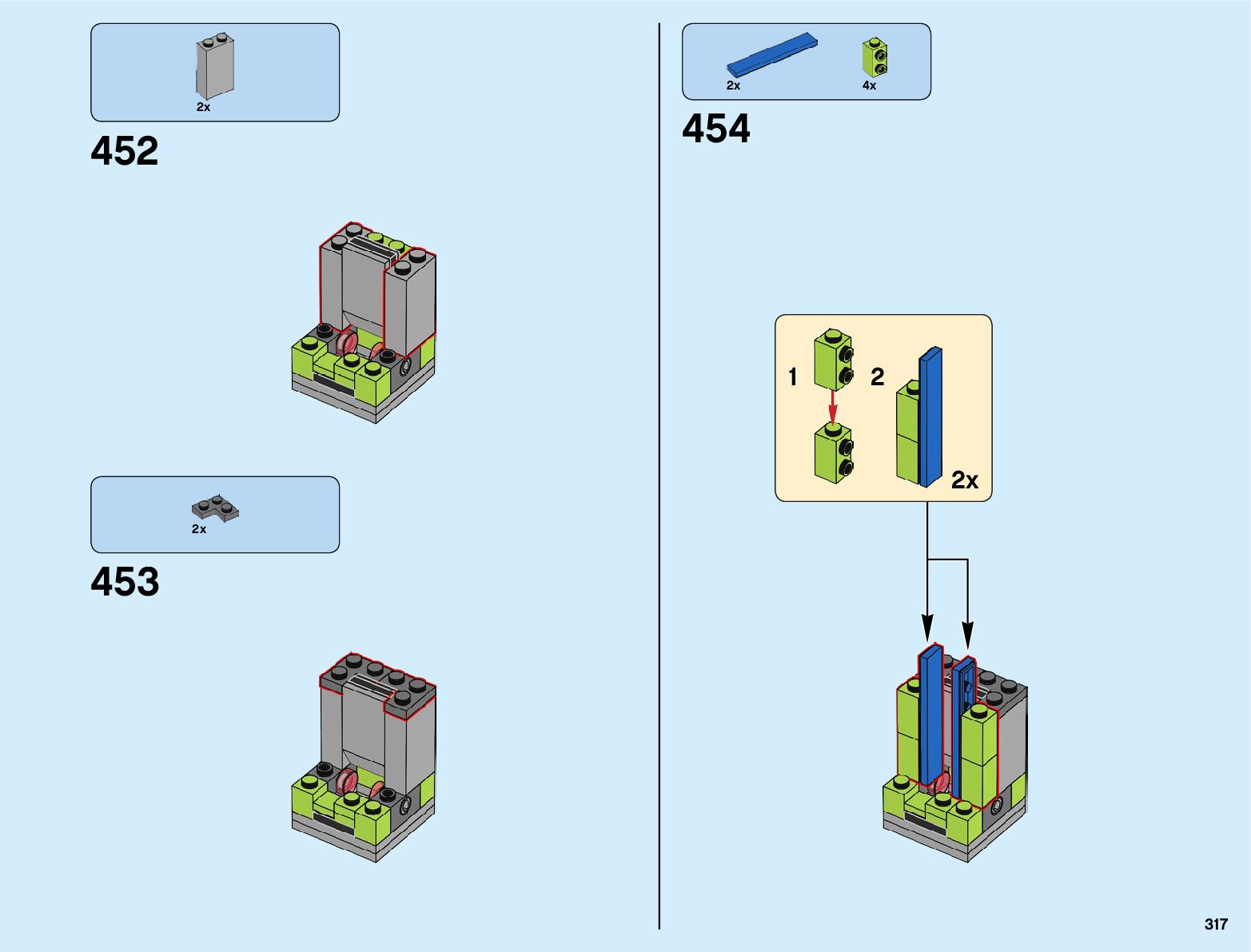 2x

452

2x

453

2x 4x

454

1

2

2x

317