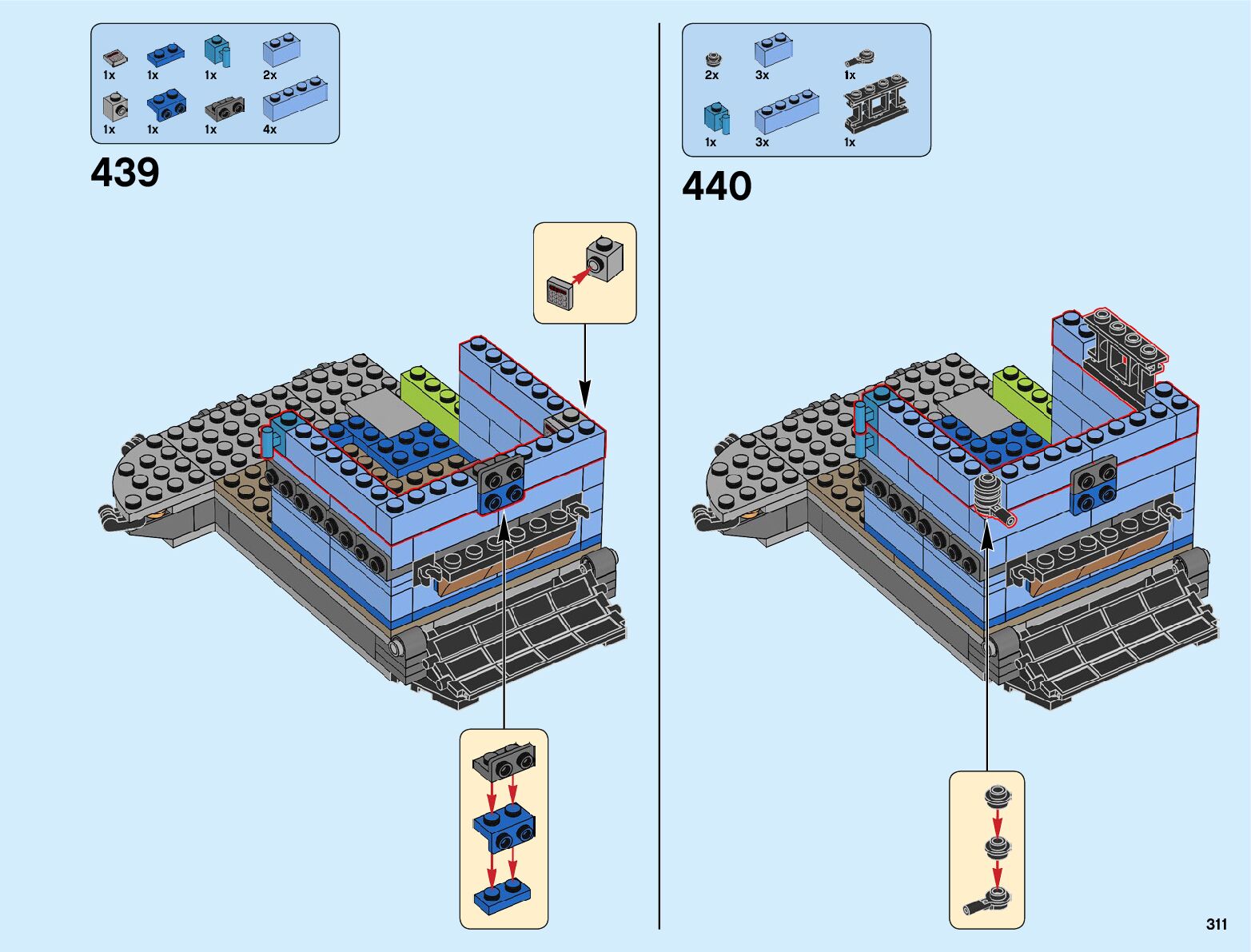 1x 1x 1x 2x
1x 1x 1x 4x

439

2x 3x 1x
1x 3x 1x

440

311