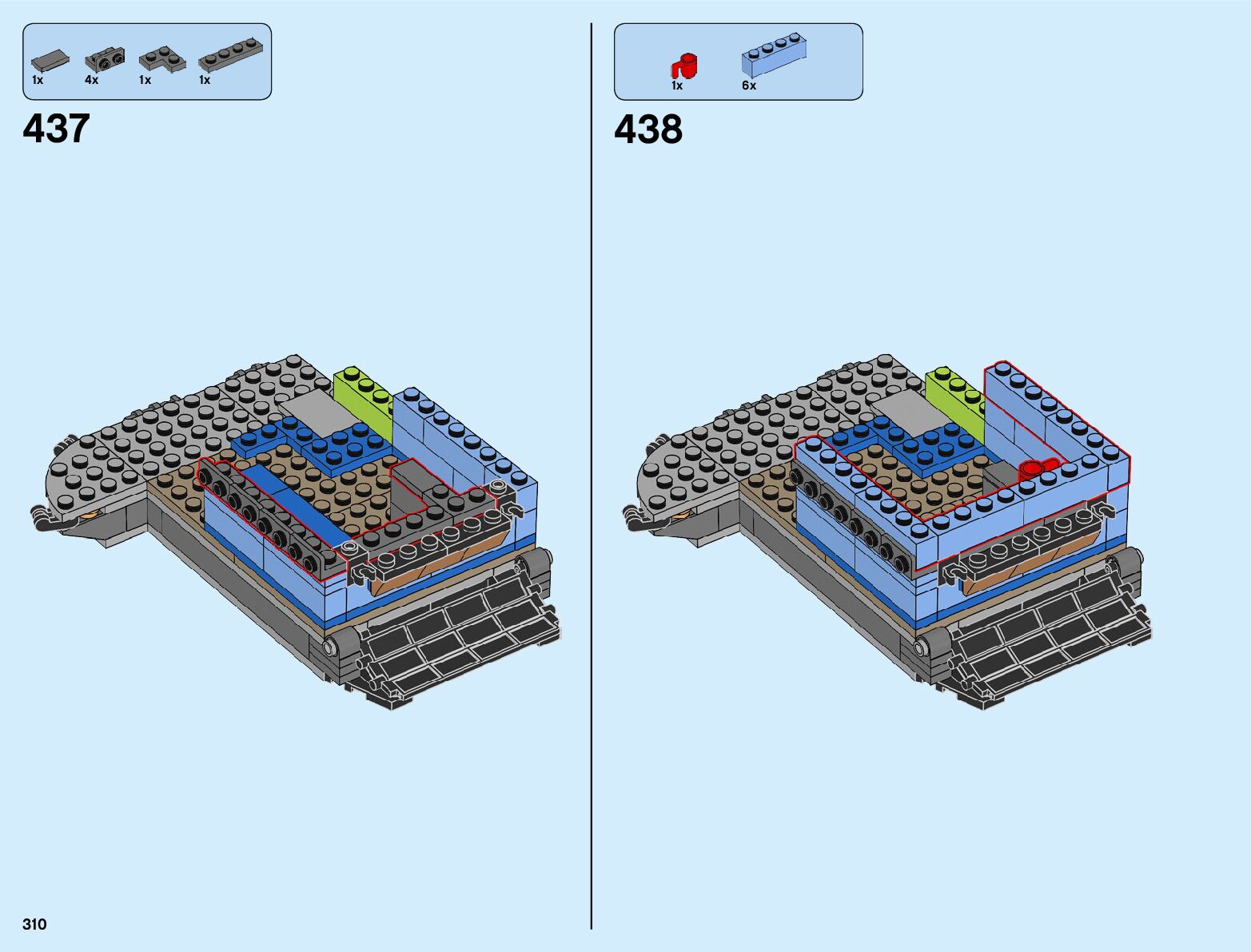 1x 4x 1x 1x

437

1x 6x

438

310