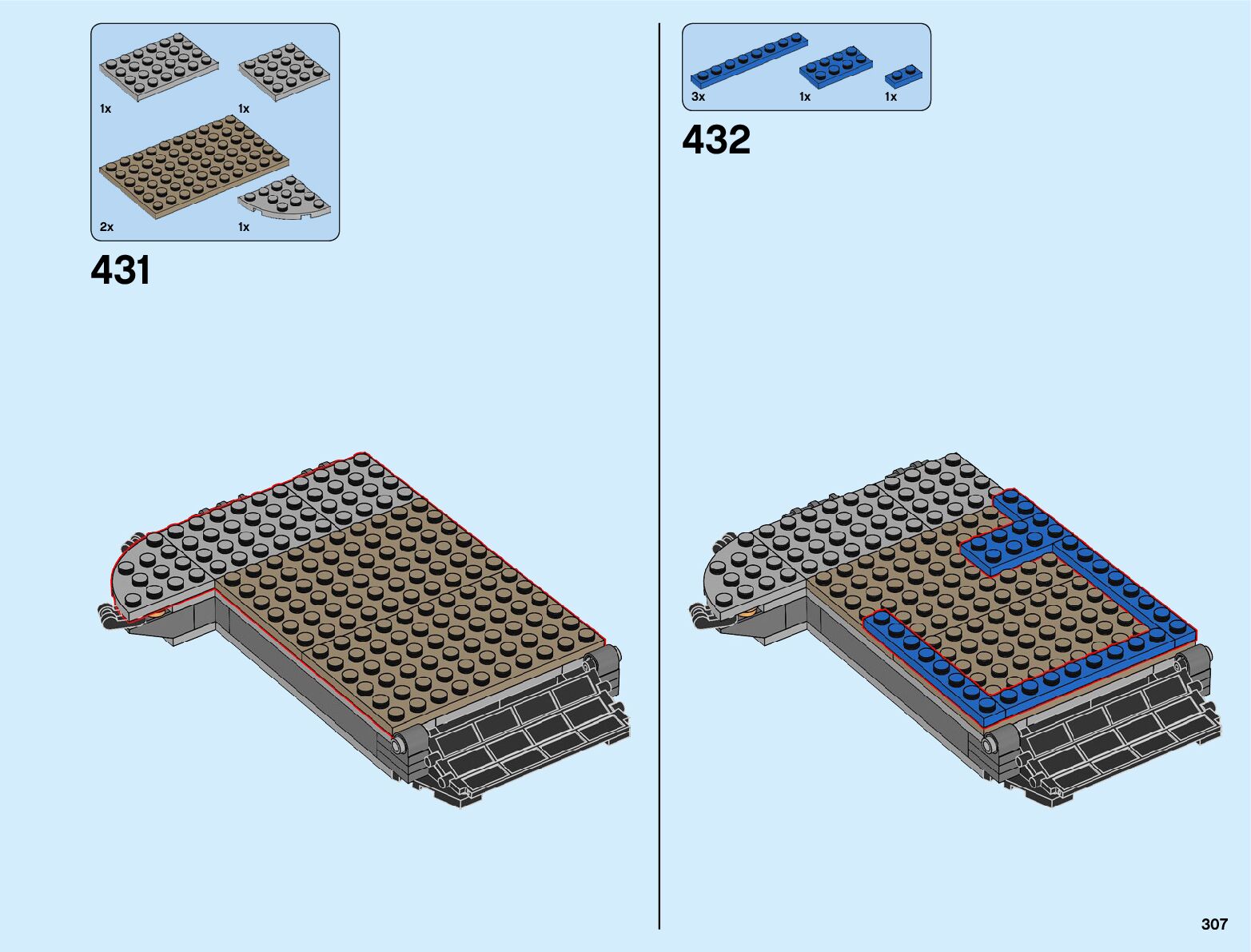 1x
1x
2x
1x

431

3x
1x
1x

432

307