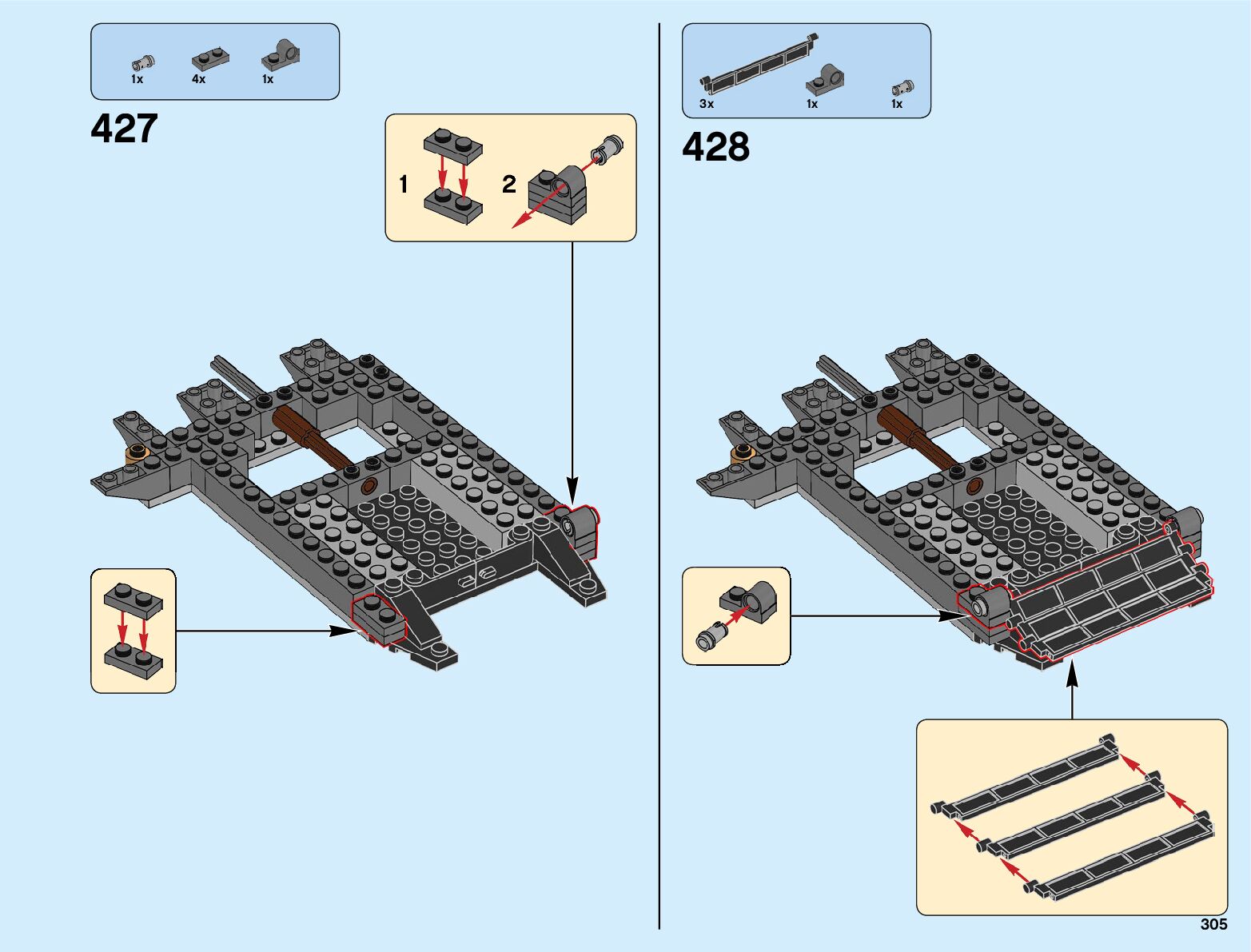 1x 4x 1x

427

1 2

3x 1x 1x

428

305