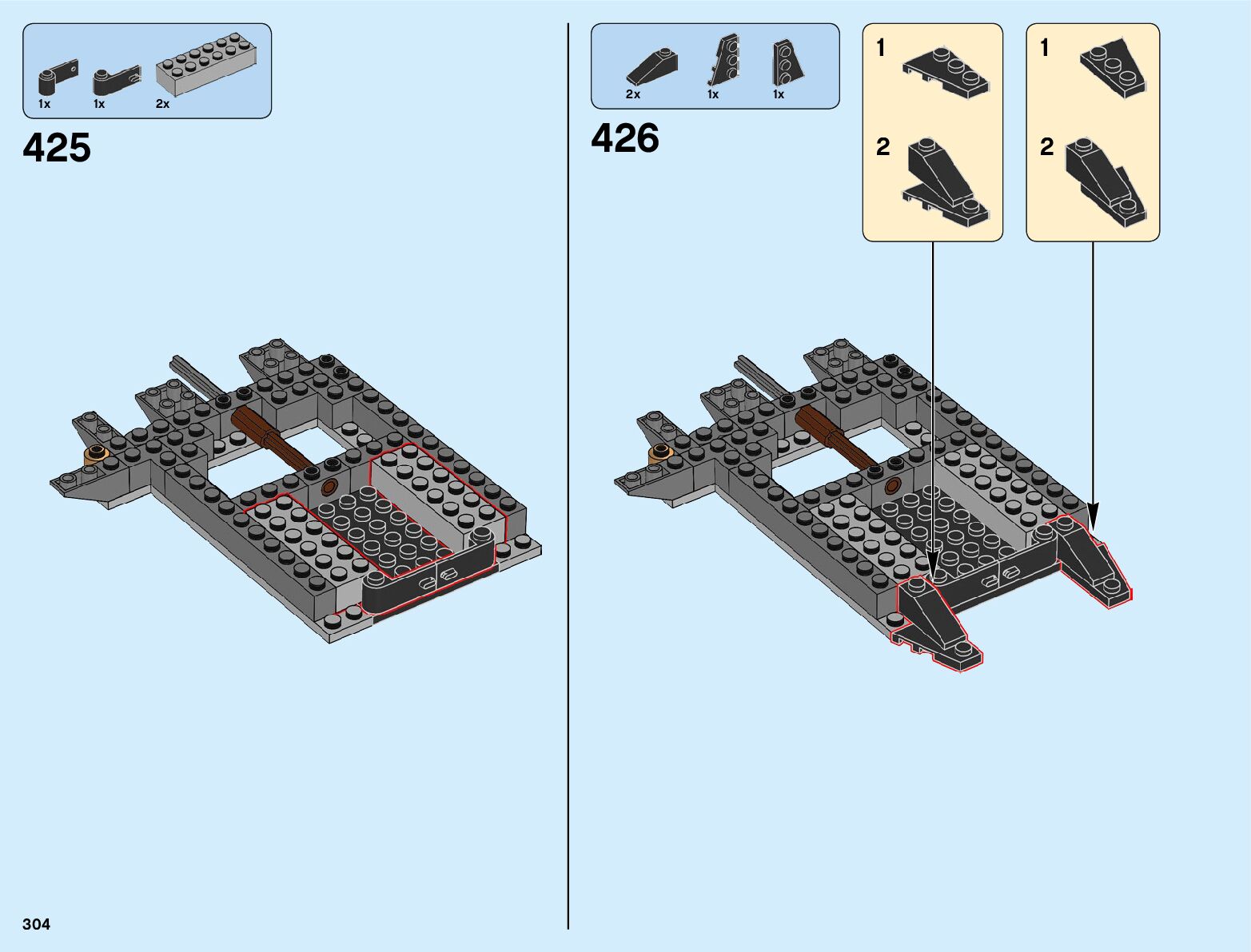 1x 1x 2x

425

2x 1x 1x

426

1

2

1

2

304