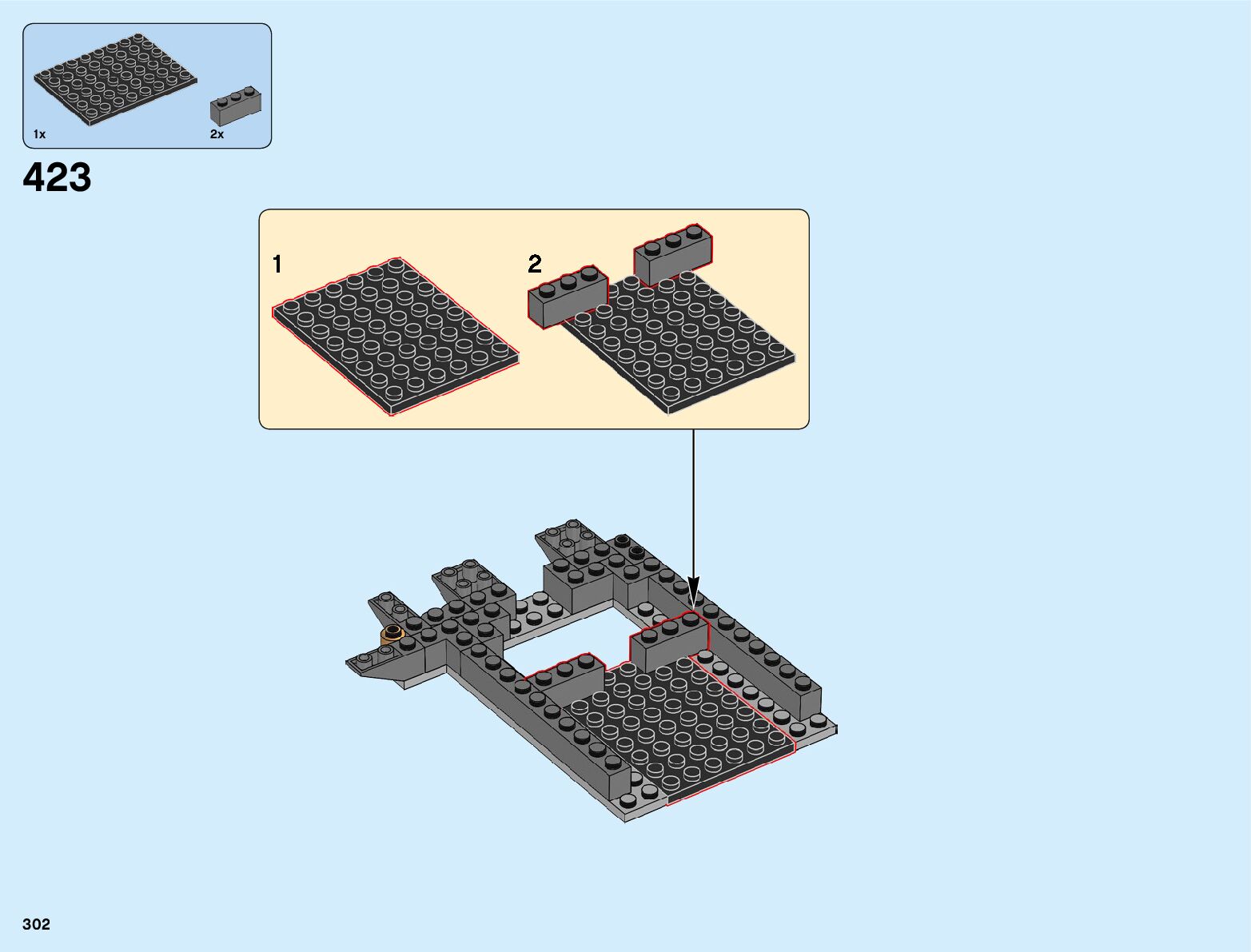 1x
2x

423

1

2

302