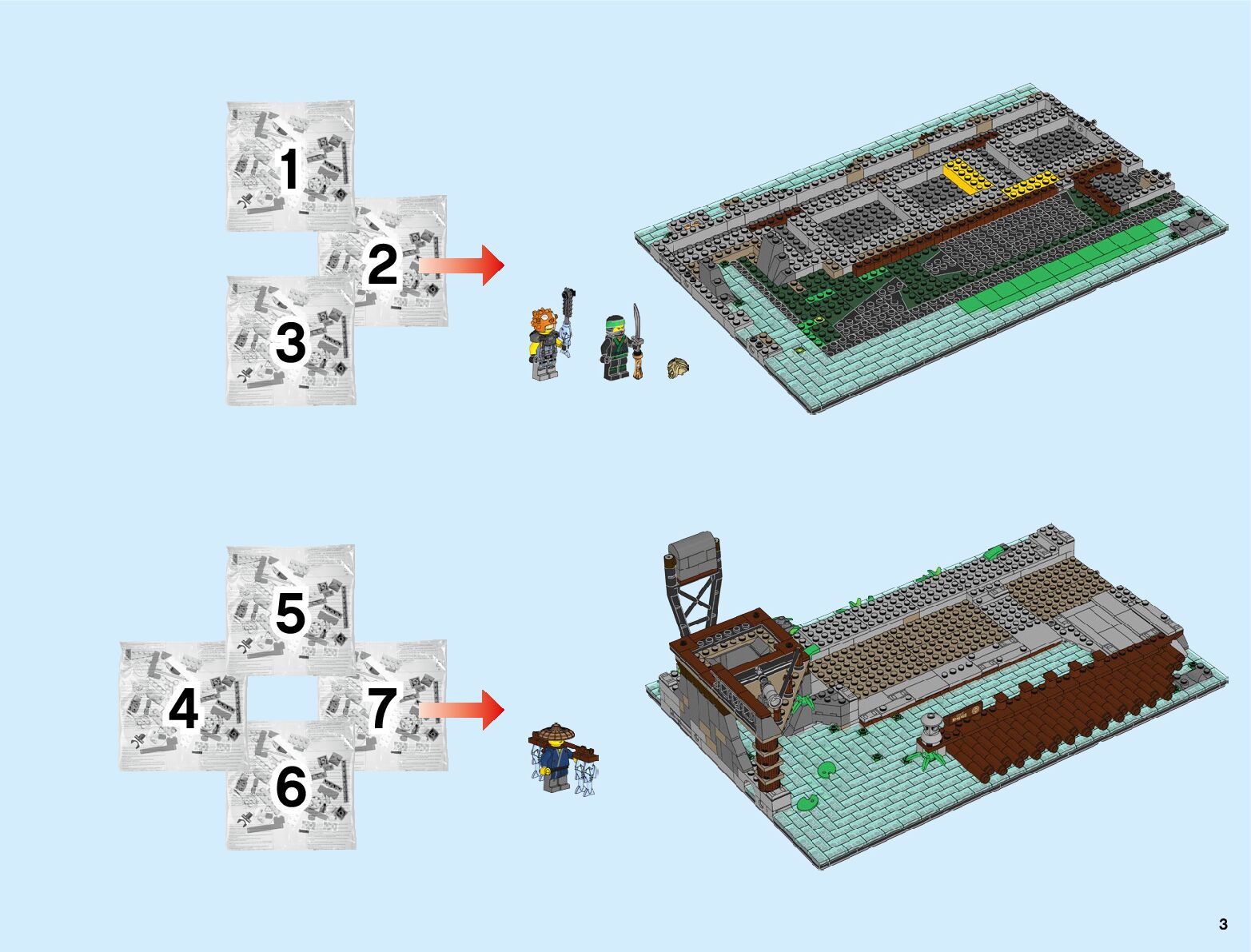 1
2
3

5
4
7
6

3