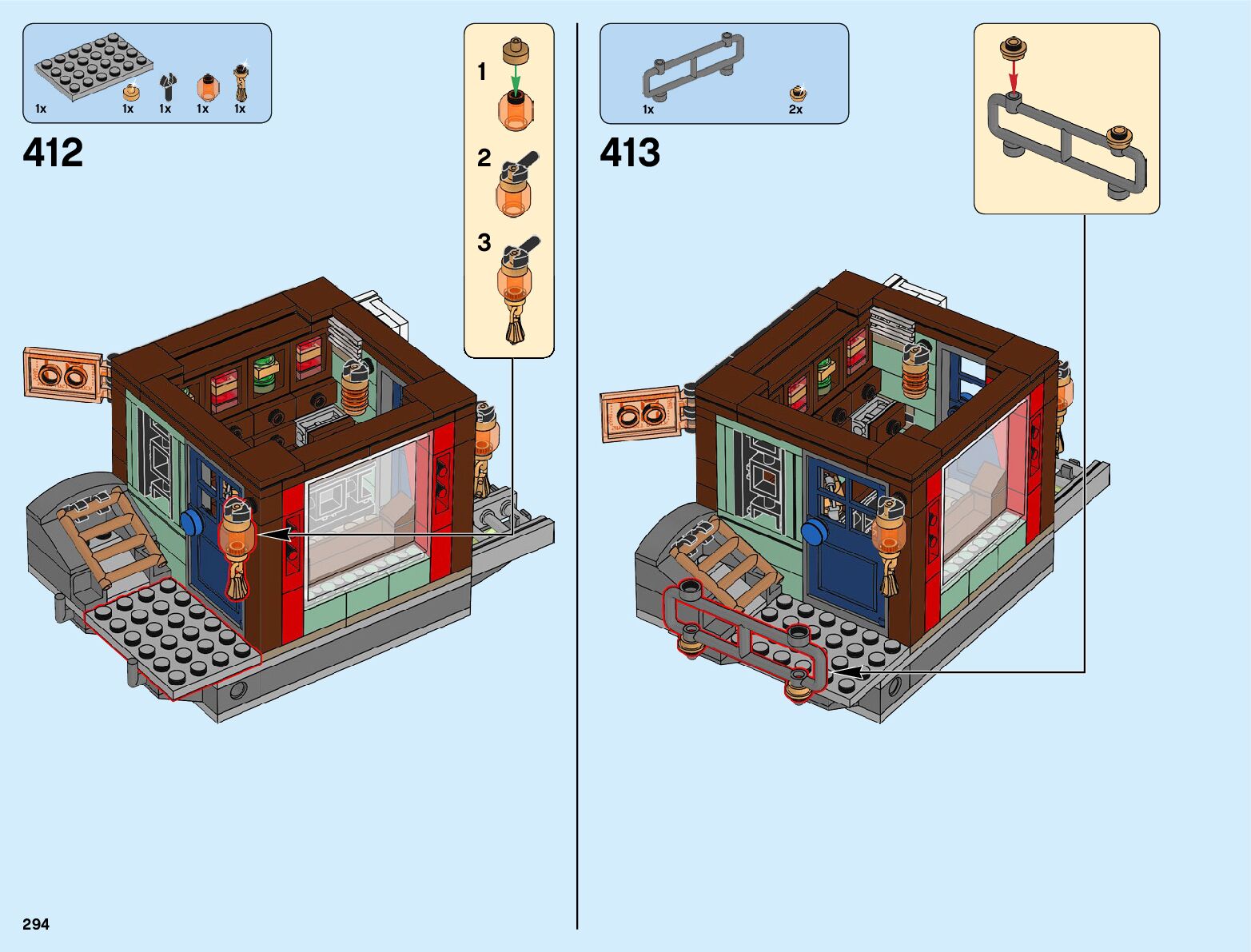 1x 1x 1x 1x 1x

412

1

2

3

1x 2x

413

294