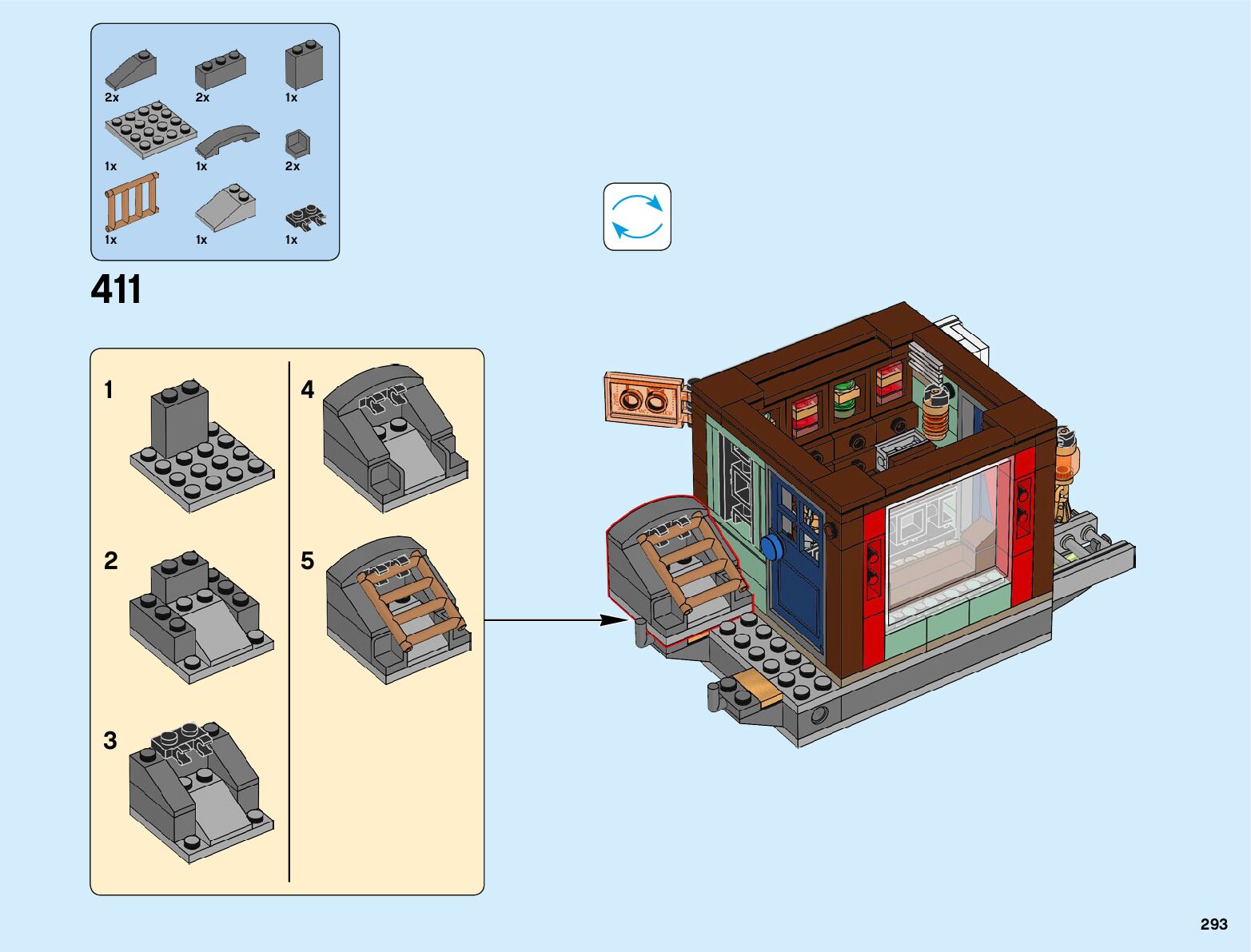 2x
2x
1x
1x
1x
2x
1x
1x
1x

411

1

2

3

4

5

293