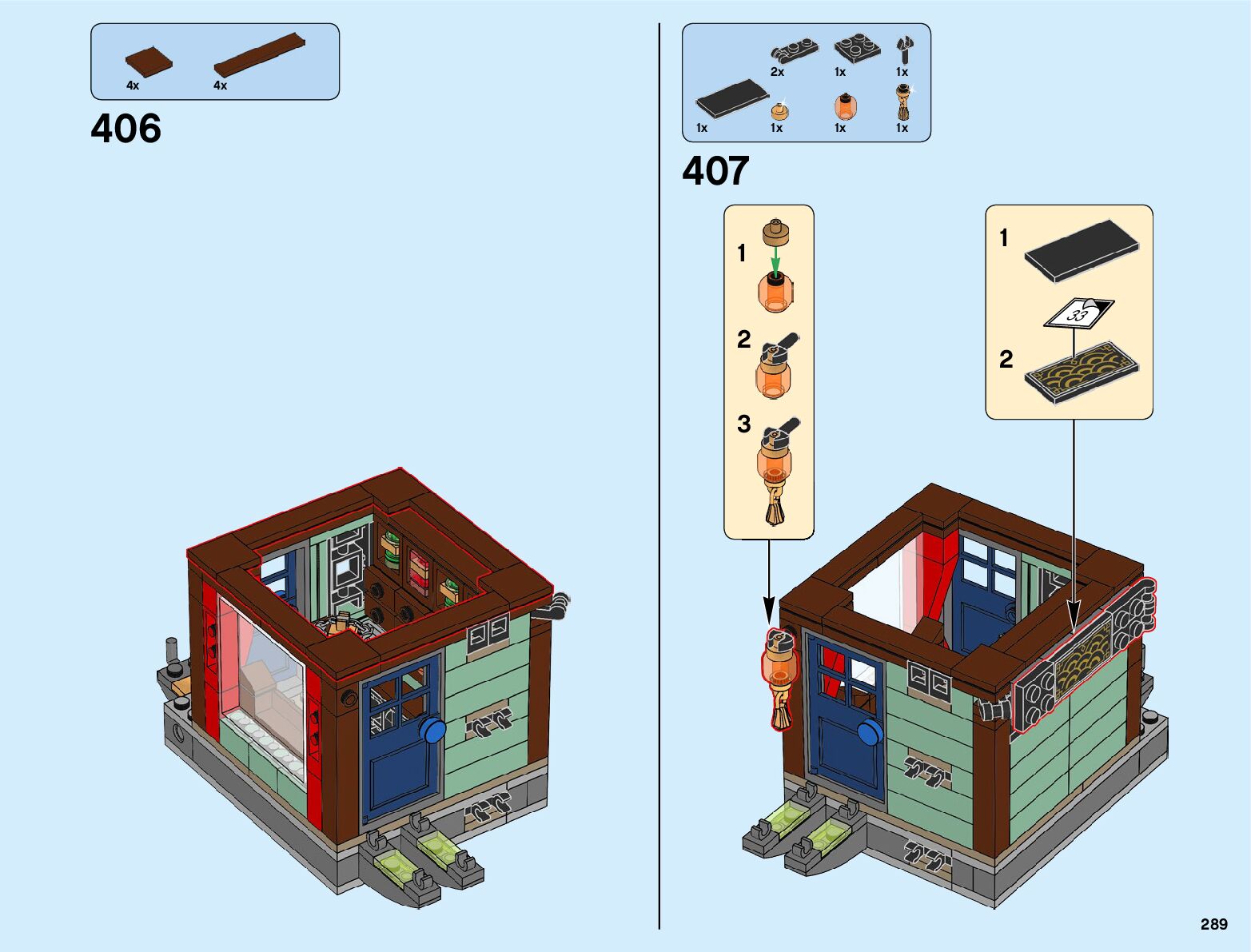 4x 4x

406

2x 1x 1x
1x 1x 1x 1x

407

1
2
3

1
33
2

289