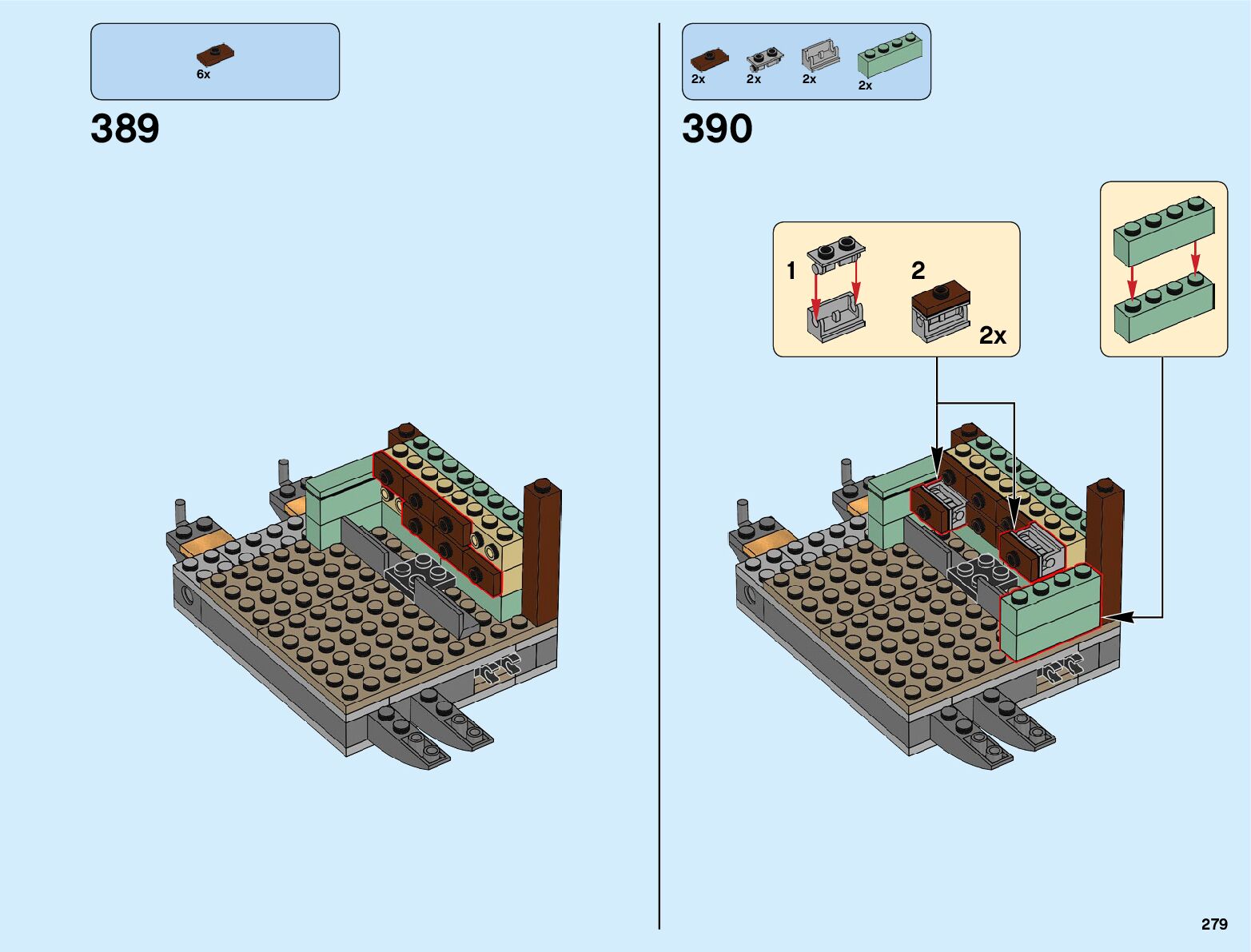 6x

389

2x 2x 2x 2x

390

1

2

2x

279