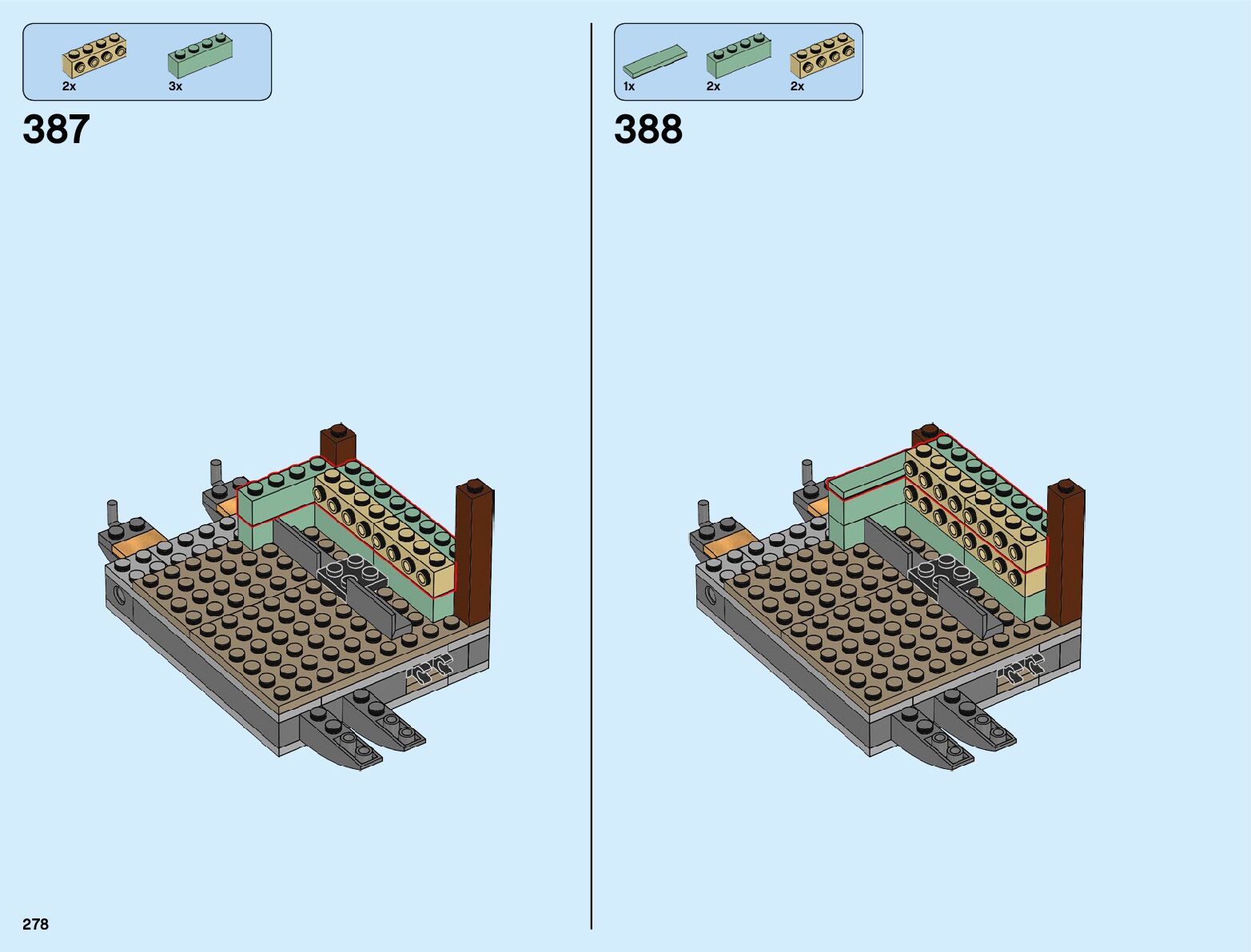 2x 3x

387

1x 2x 2x

388

278