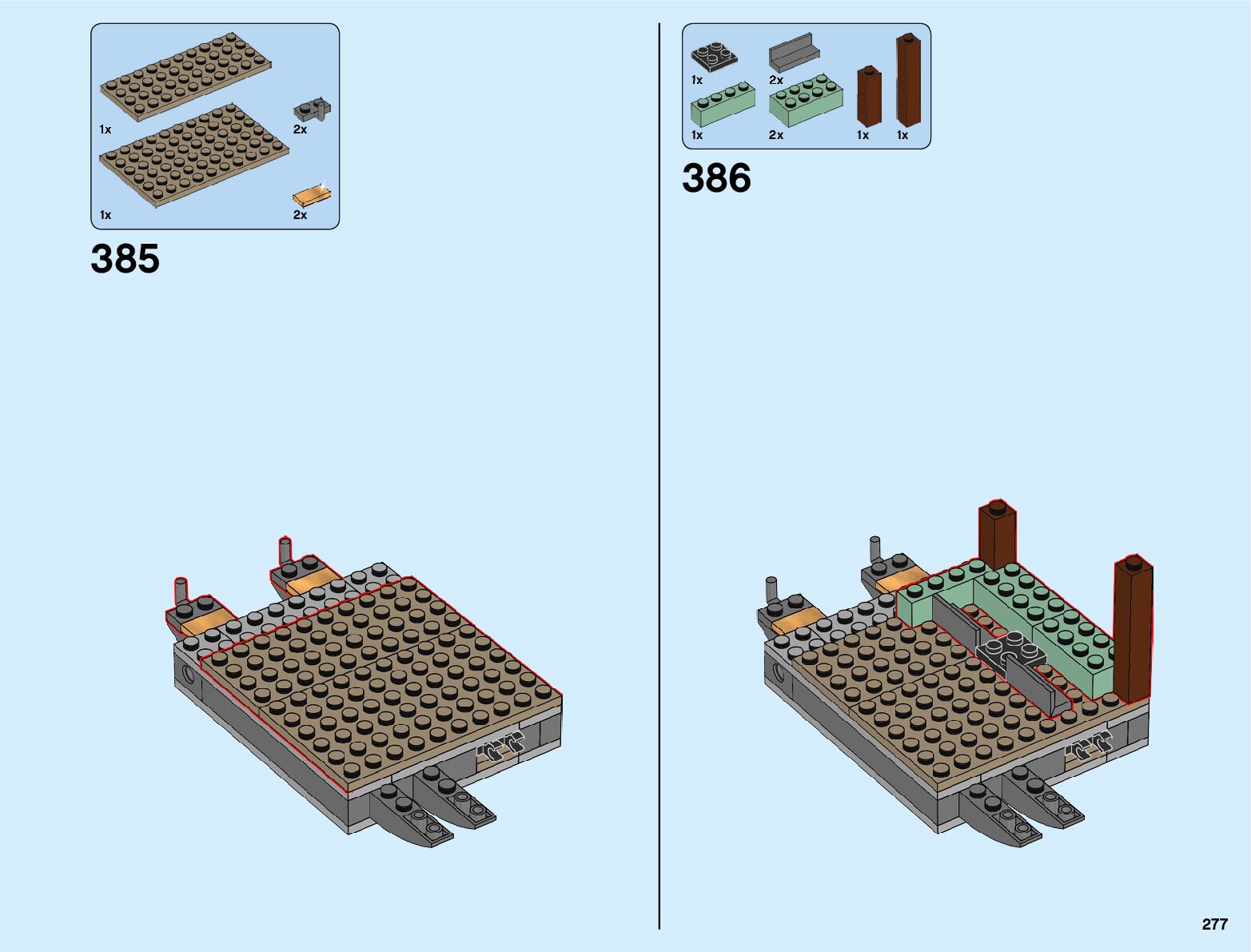 1x
2x
1x
2x

385

1x
2x
1x
2x
1x
1x

386

277