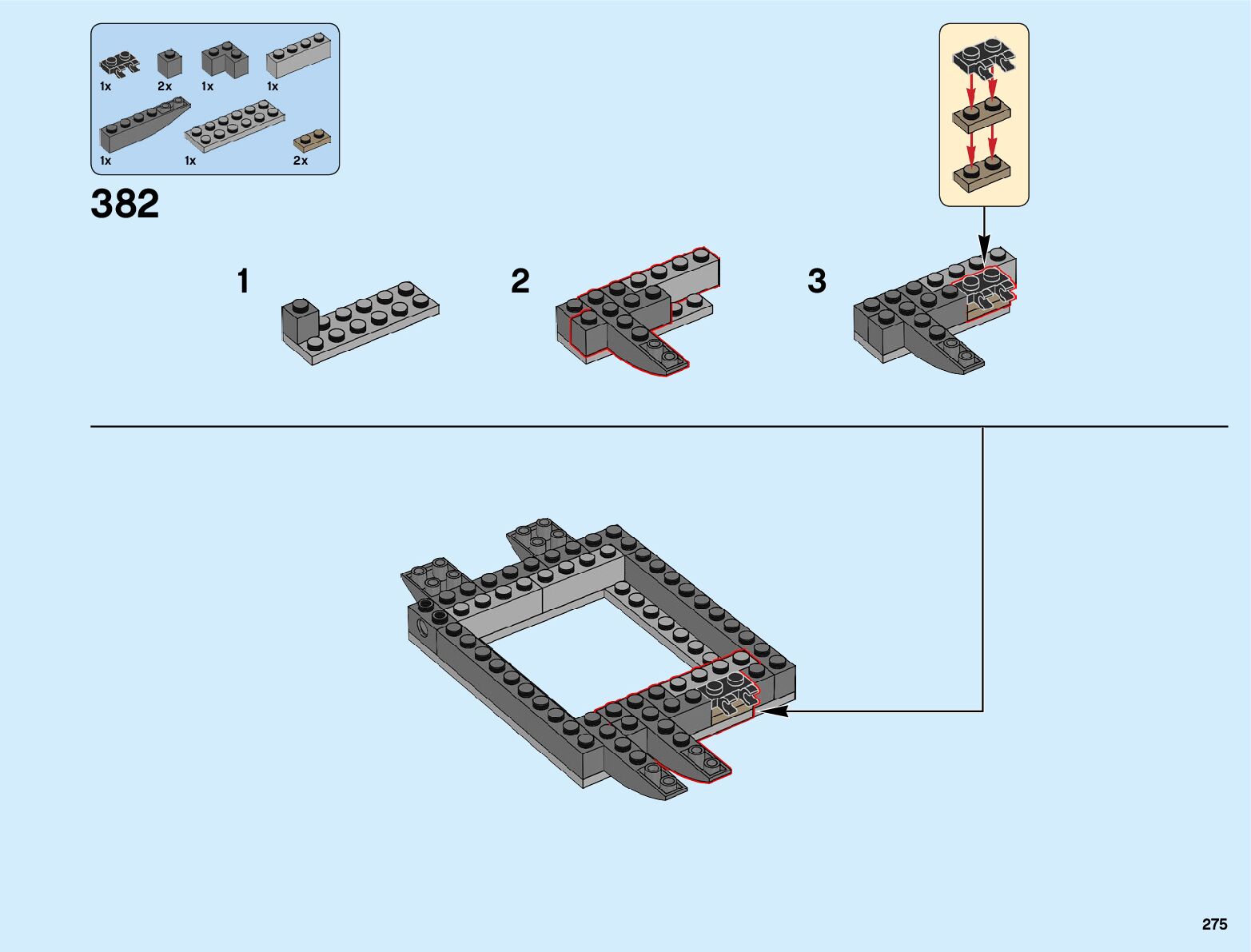 1x 2x 1x 1x

1x 1x 2x

382

1

2

3

275