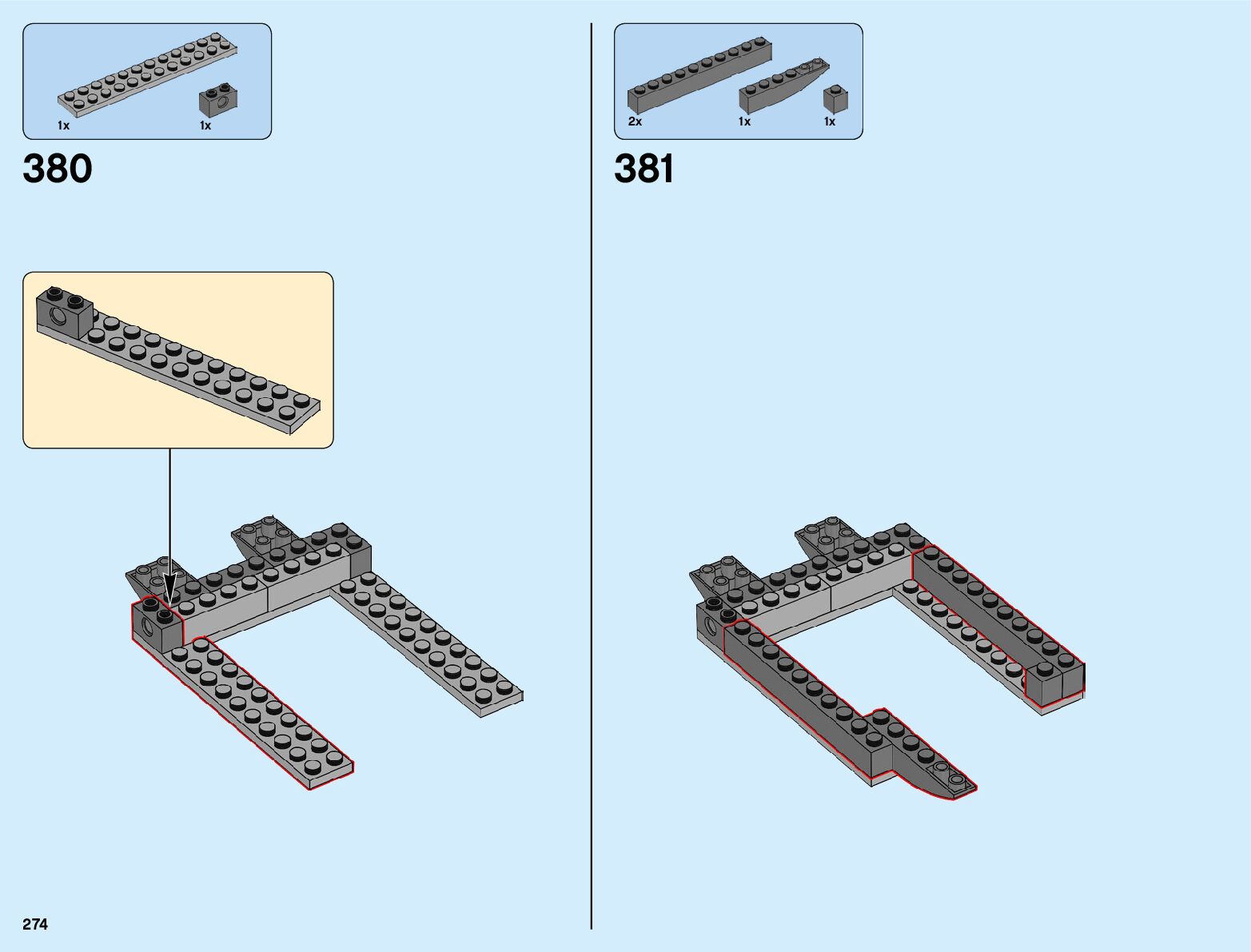 1x 1x

380

2x 1x 1x

381

274