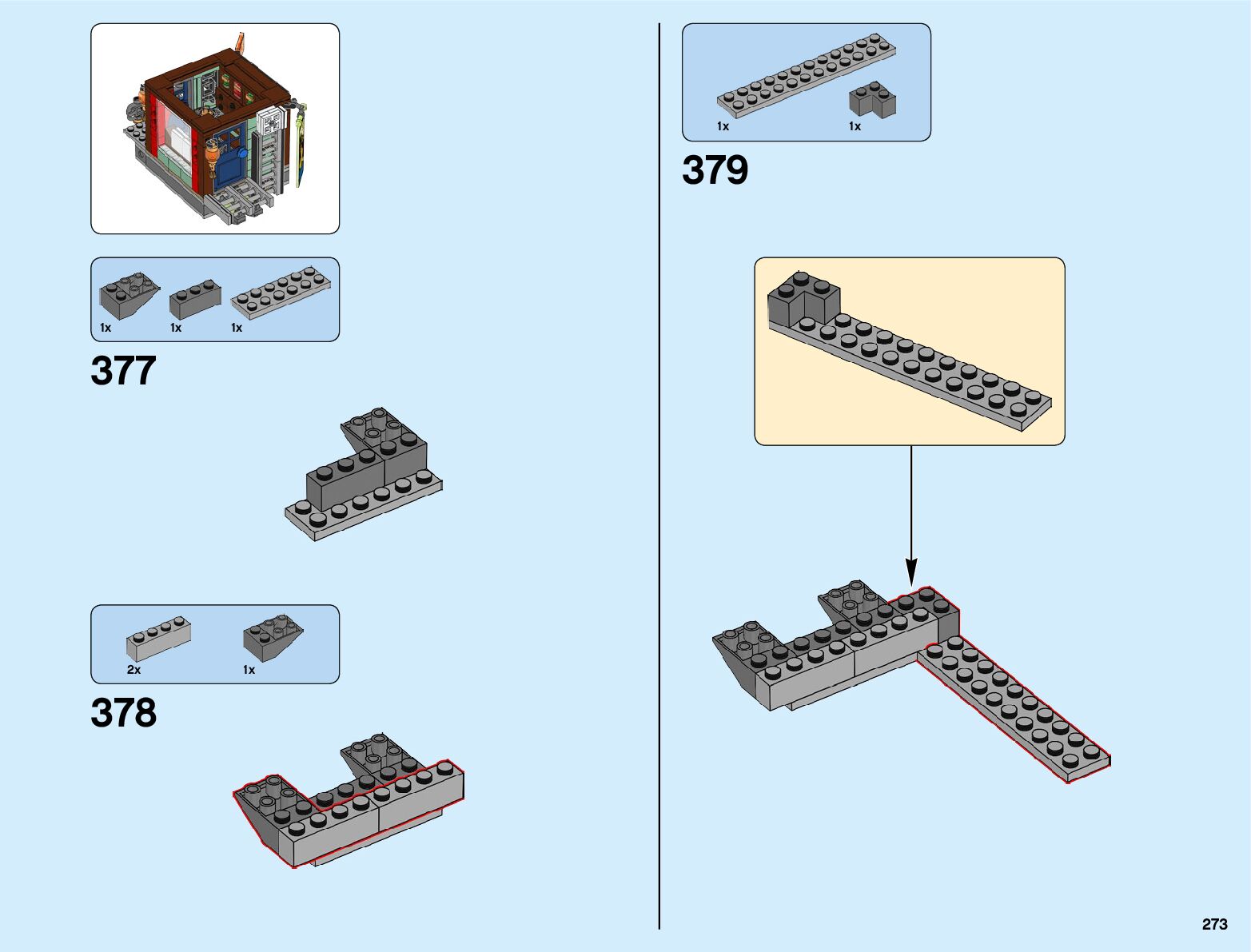 1x 1x 1x

377

2x 1x

378

1x 1x

379

273