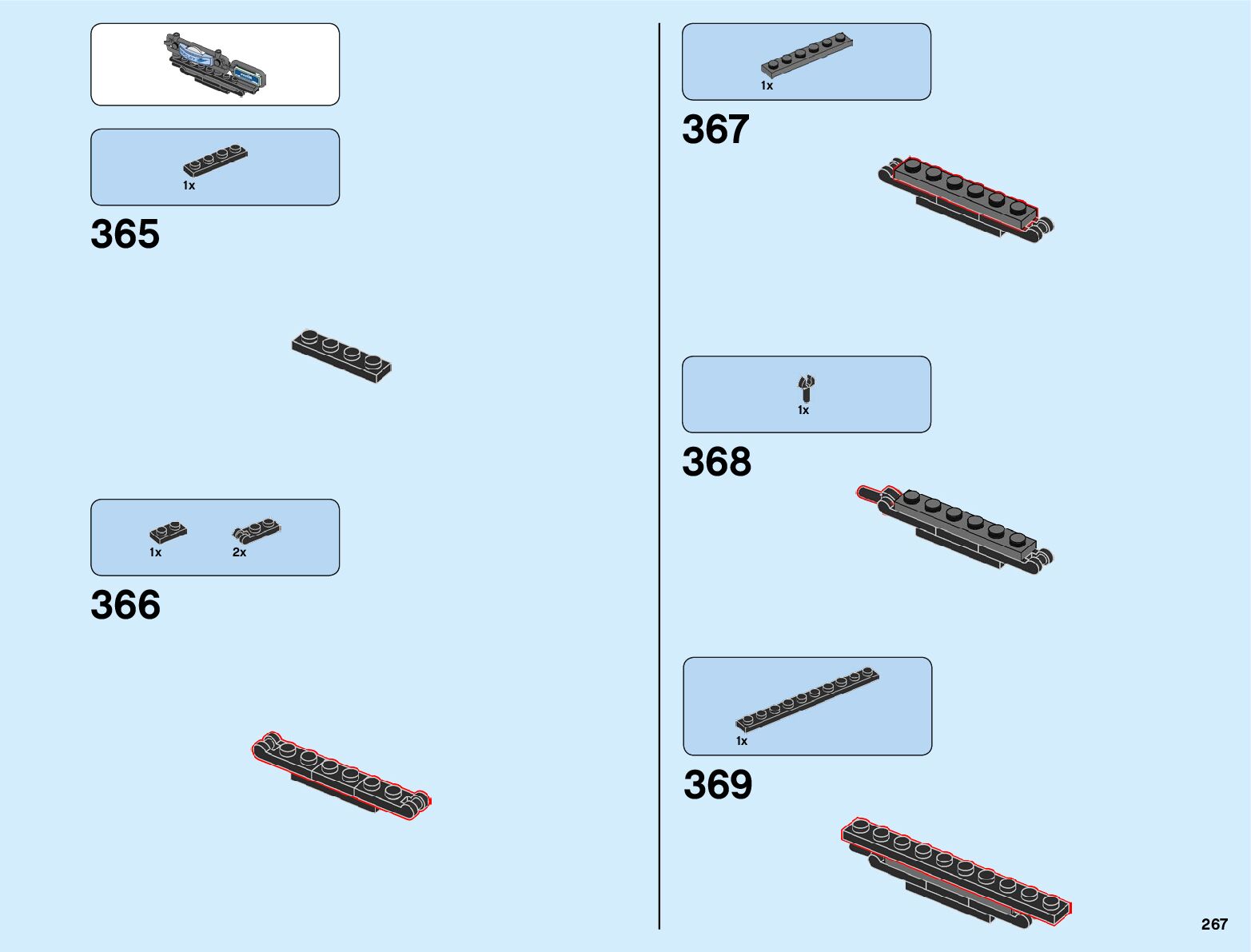 1x

365

1x

2x

366

1x

367

1x

368

1x

369

267