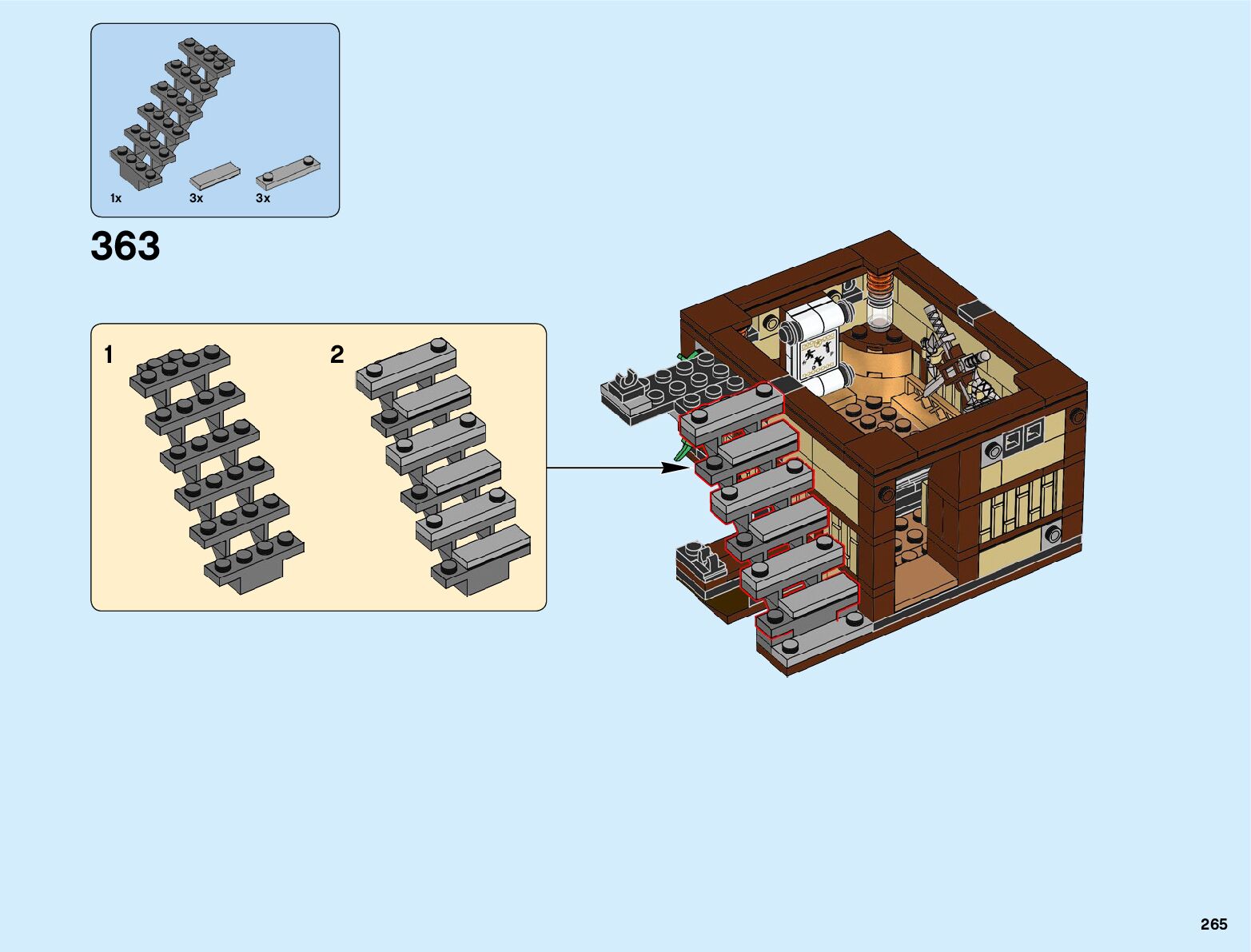 1x 3x 3x

363

1

2

265