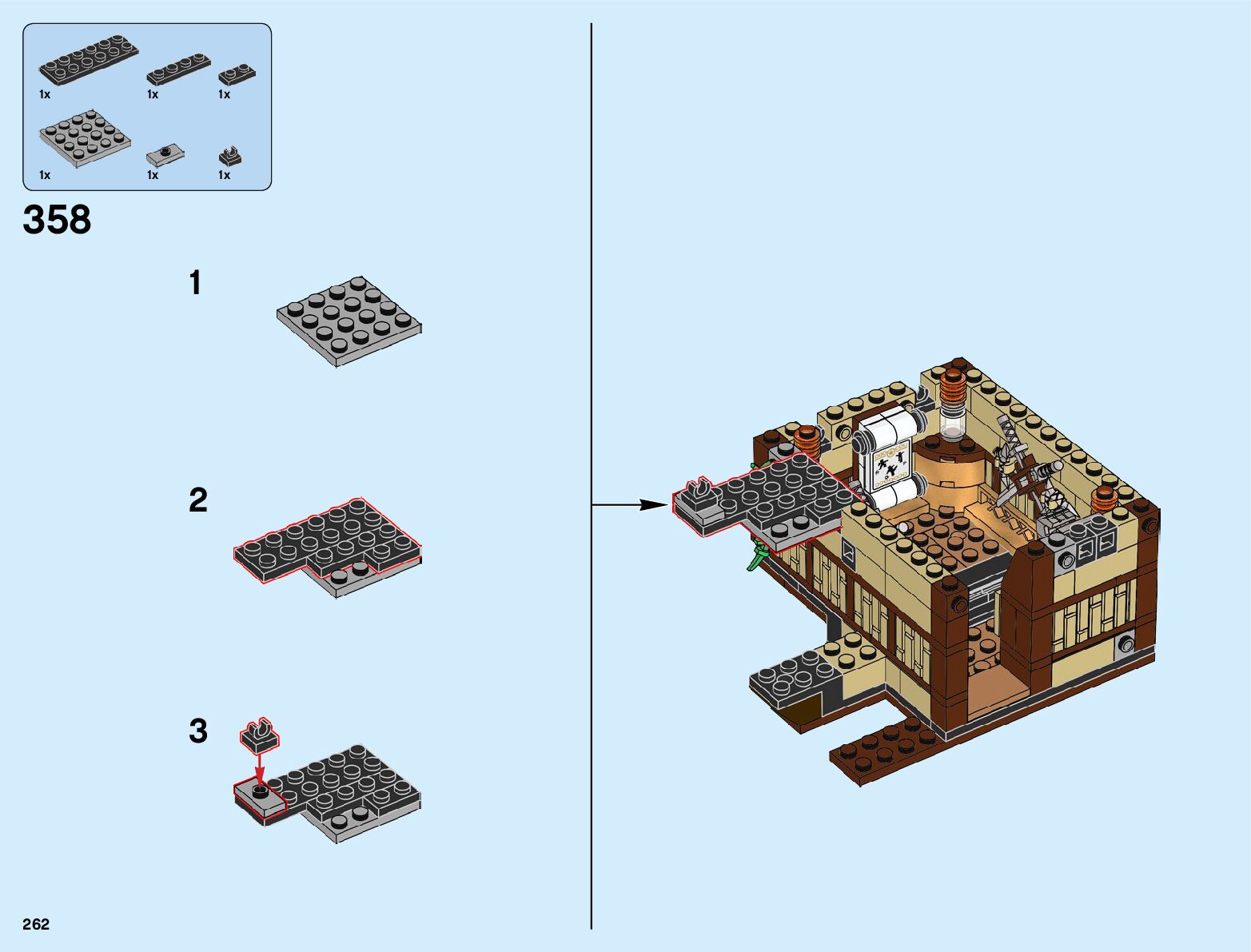 1x 1x 1x
1x 1x 1x

358

1

2

3

262