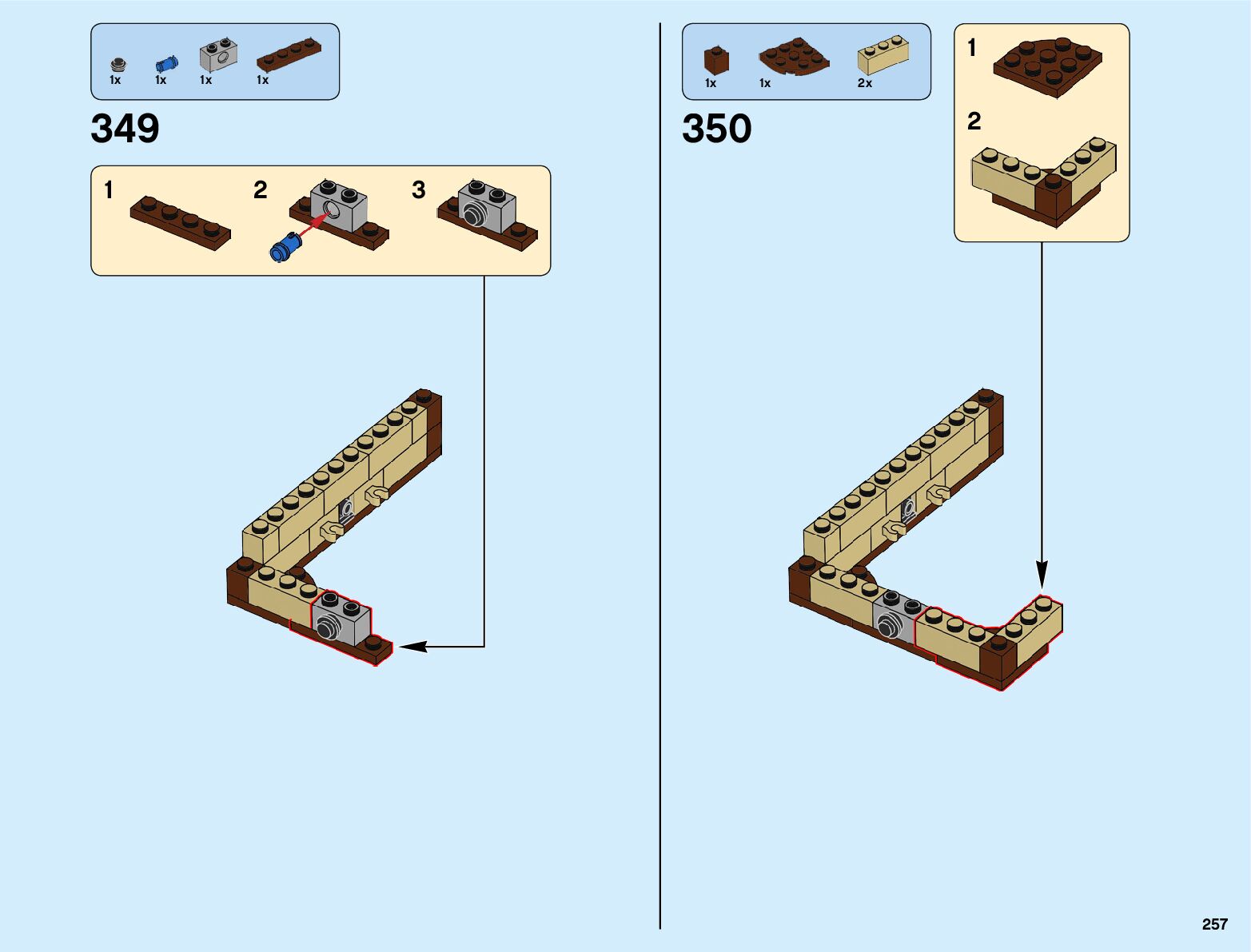 1x 1x 1x 1x

349

1 2 3

1x 1x 2x

350

1

2

257