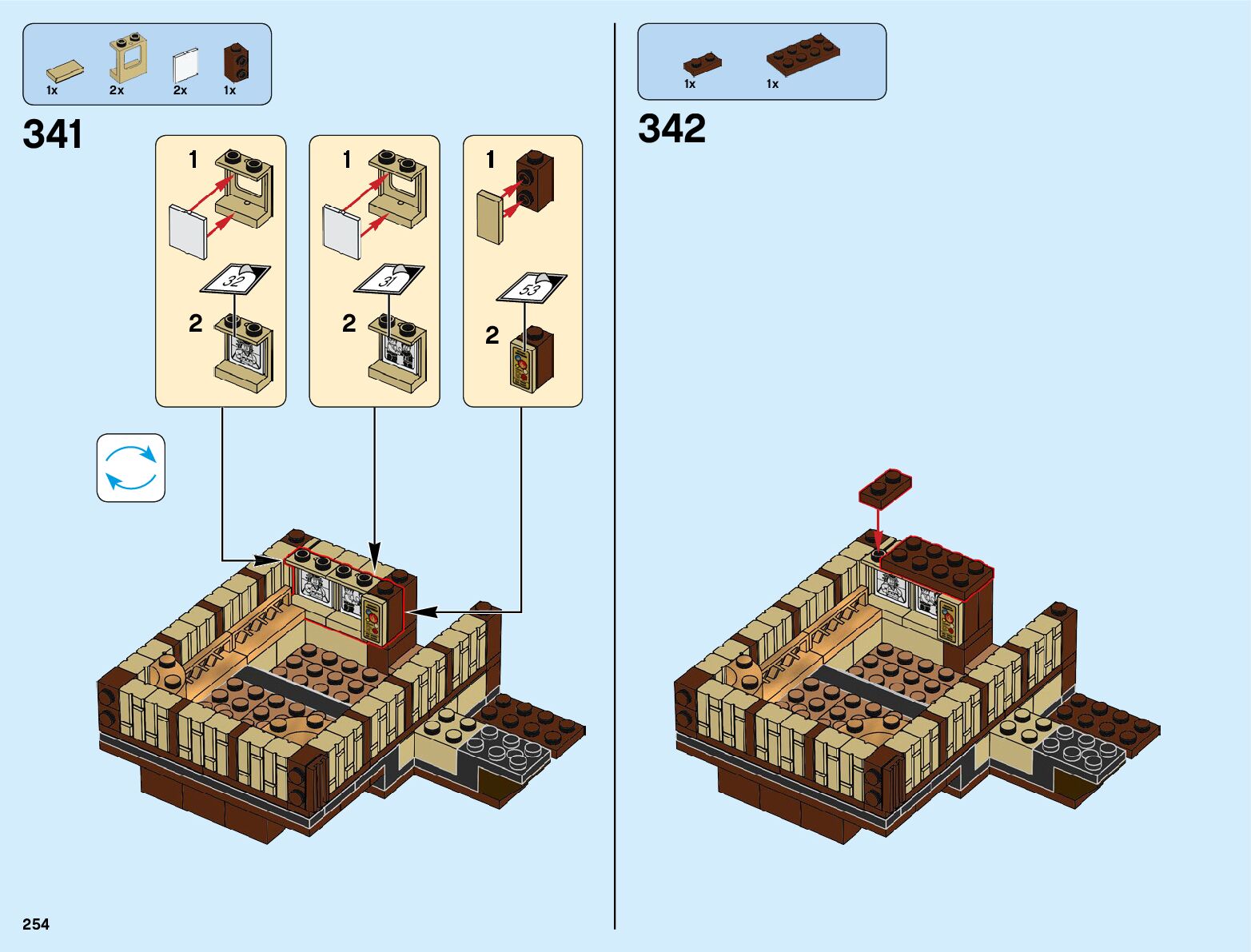 1x 2x 2x 1x

341

1

32

2

1

31

2

1

53

2

1x 1x

342

254