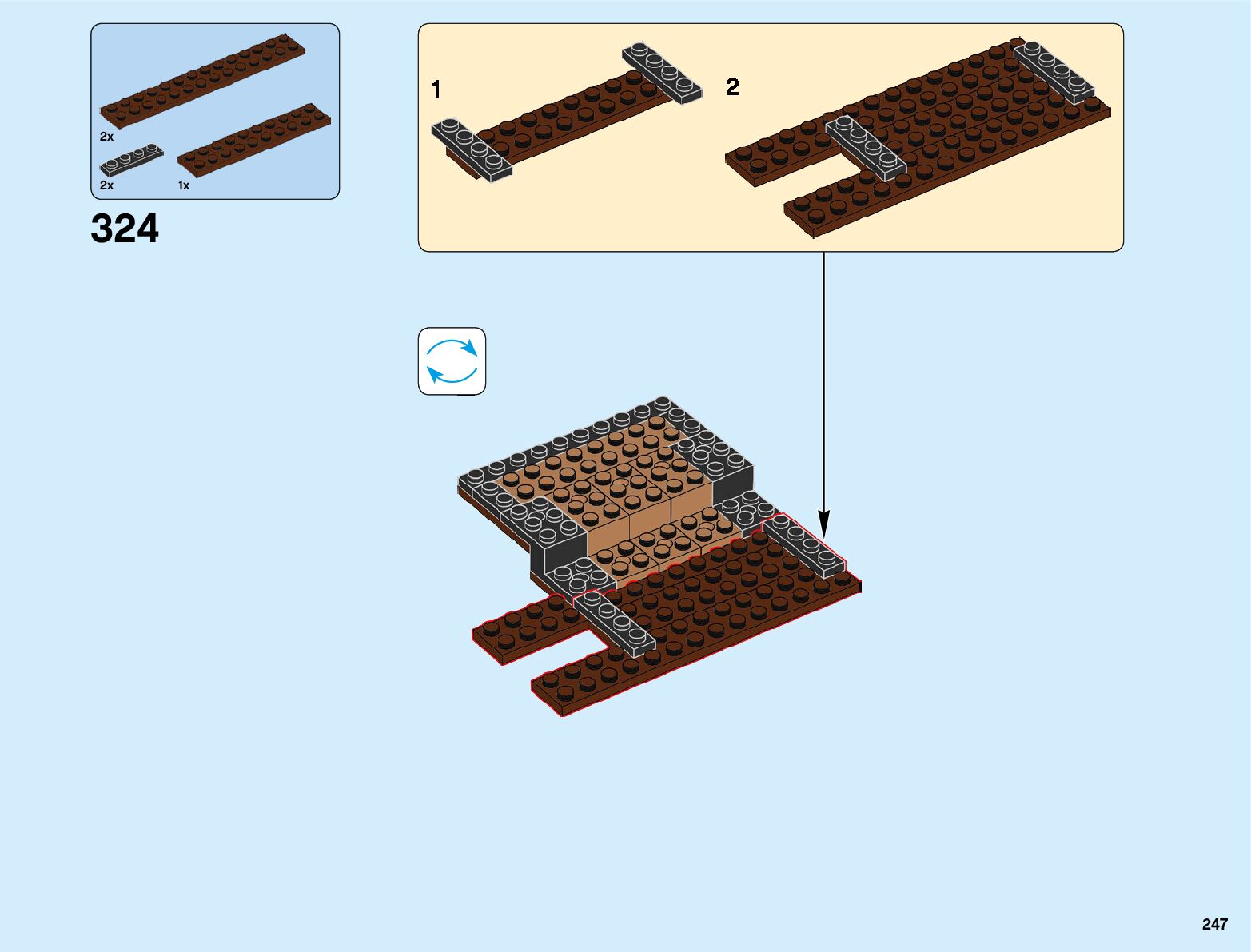 2x

2x

1x

324

1

2

247