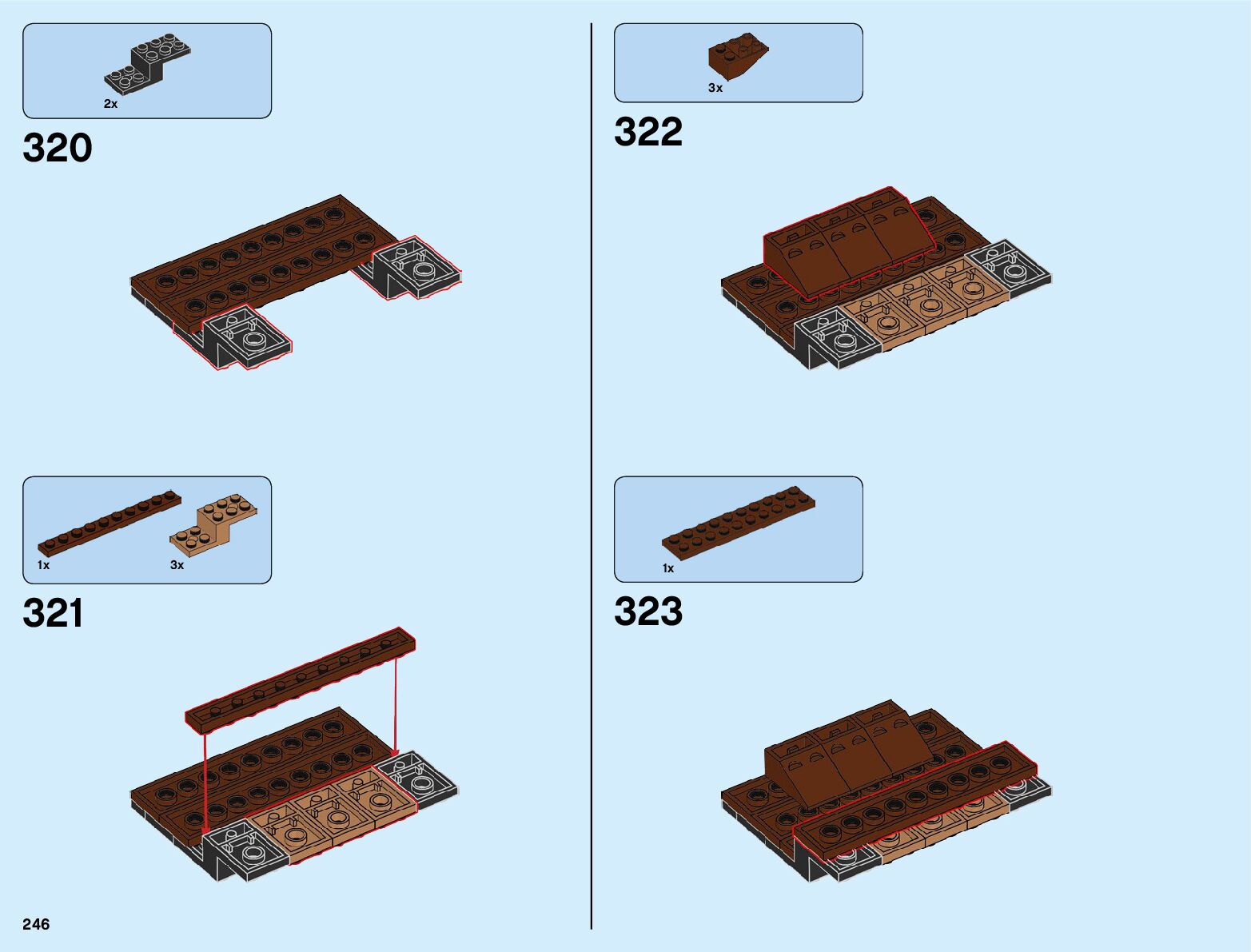 2x

320

1x

3x

321

246

3x

322

1x

323