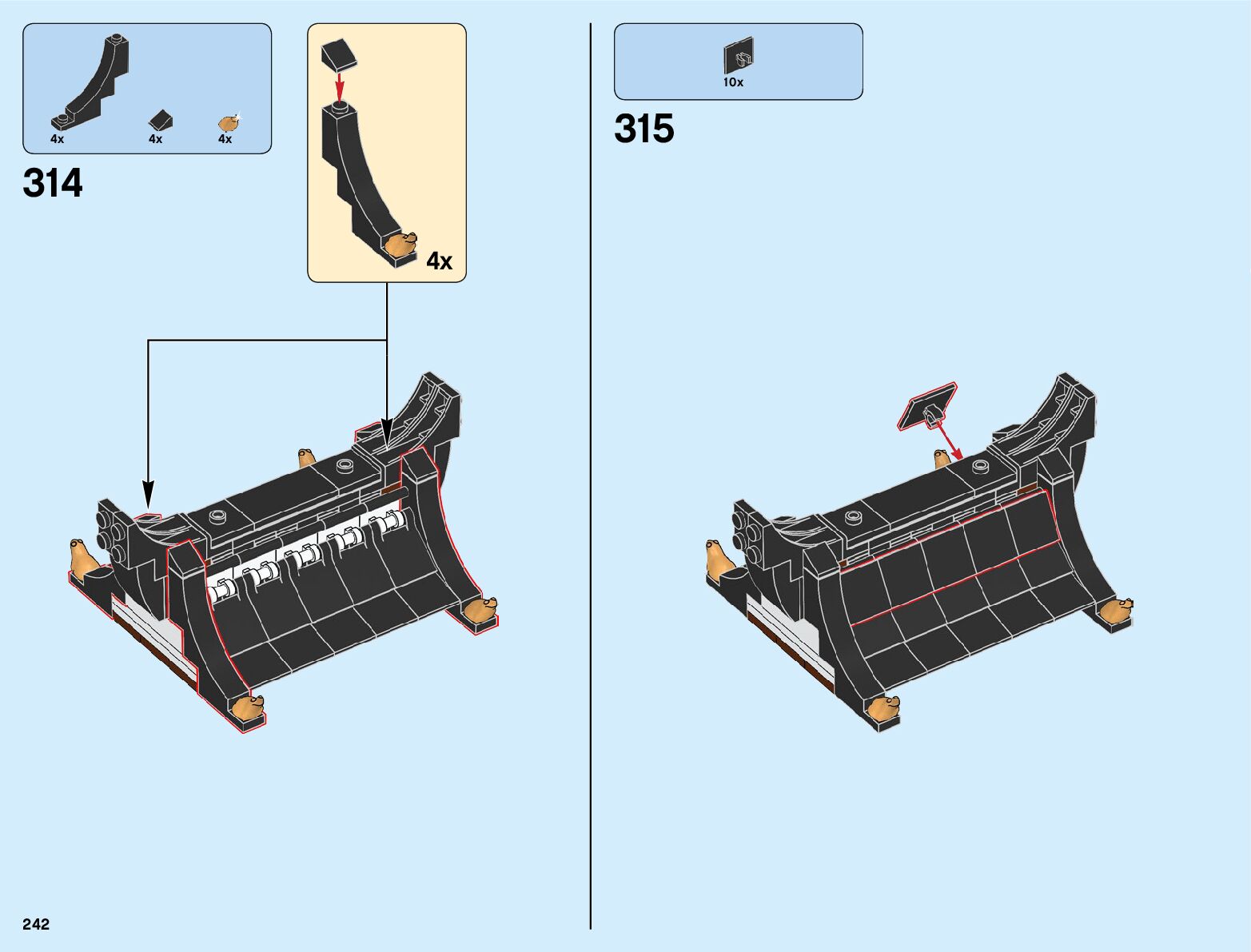 4x
4x
4x

314

4x

10x

315

242