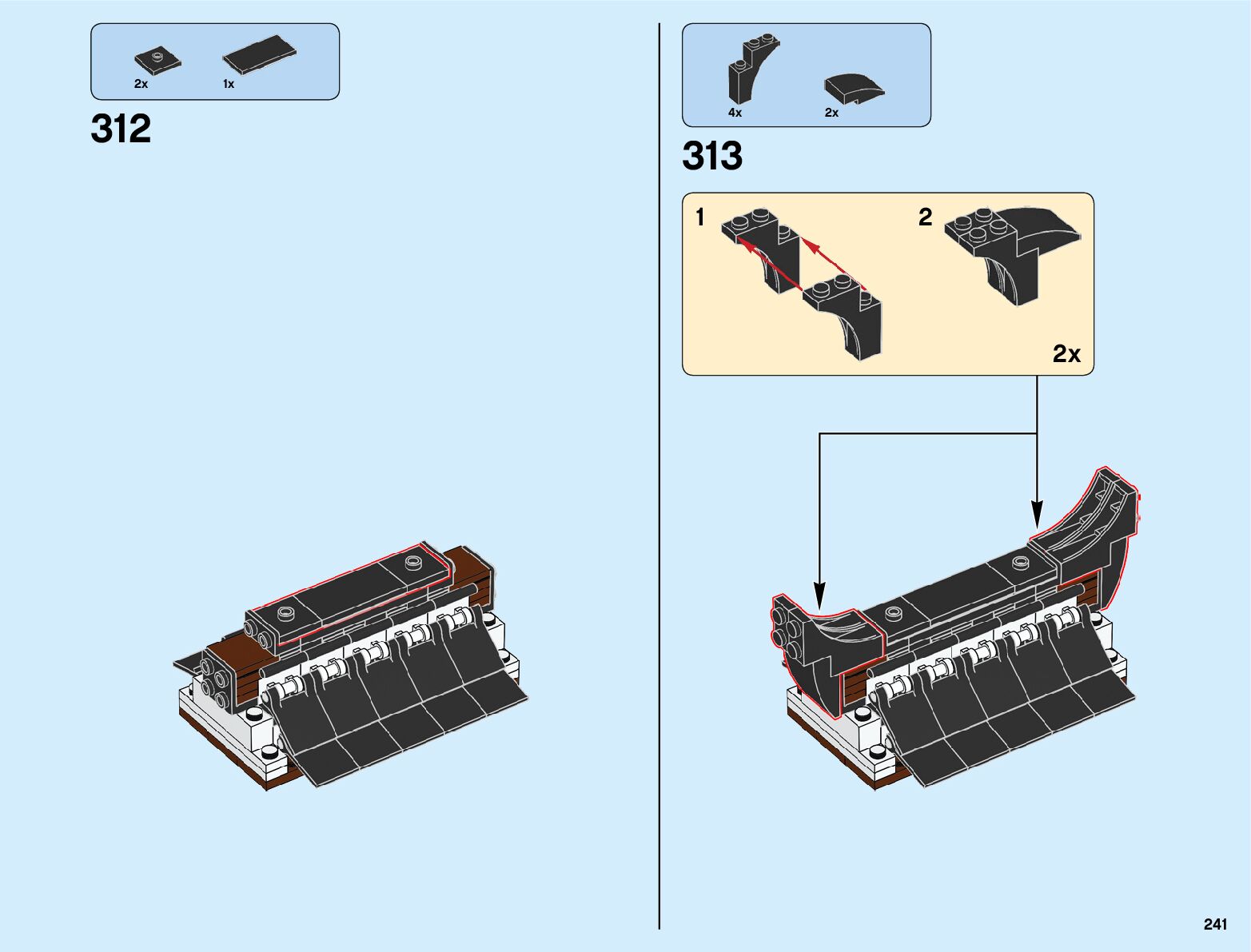 2x 1x

312

4x 2x

313

1

2

2x

241