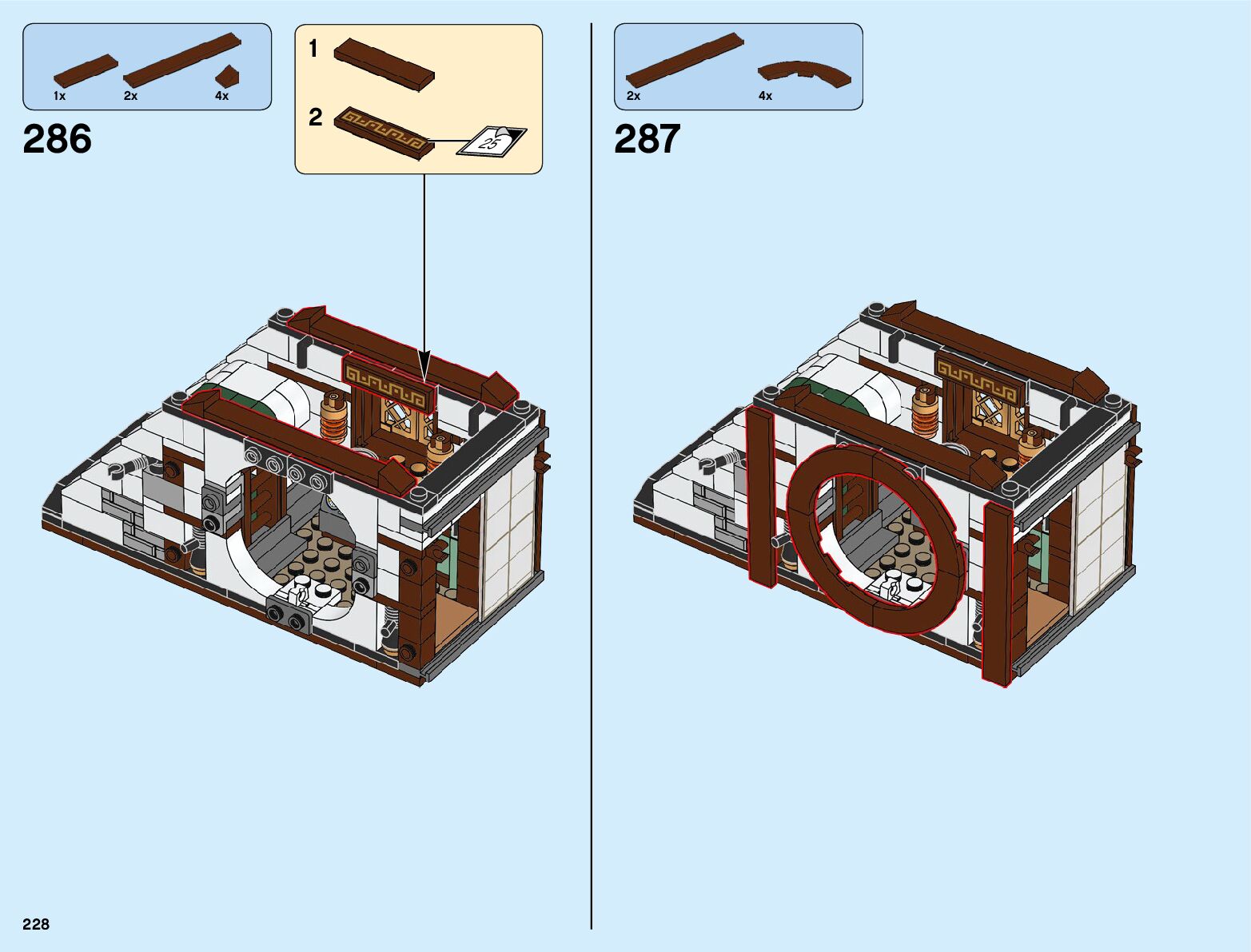 1x
2x
4x

286

1

2

25

2x
4x

287

228