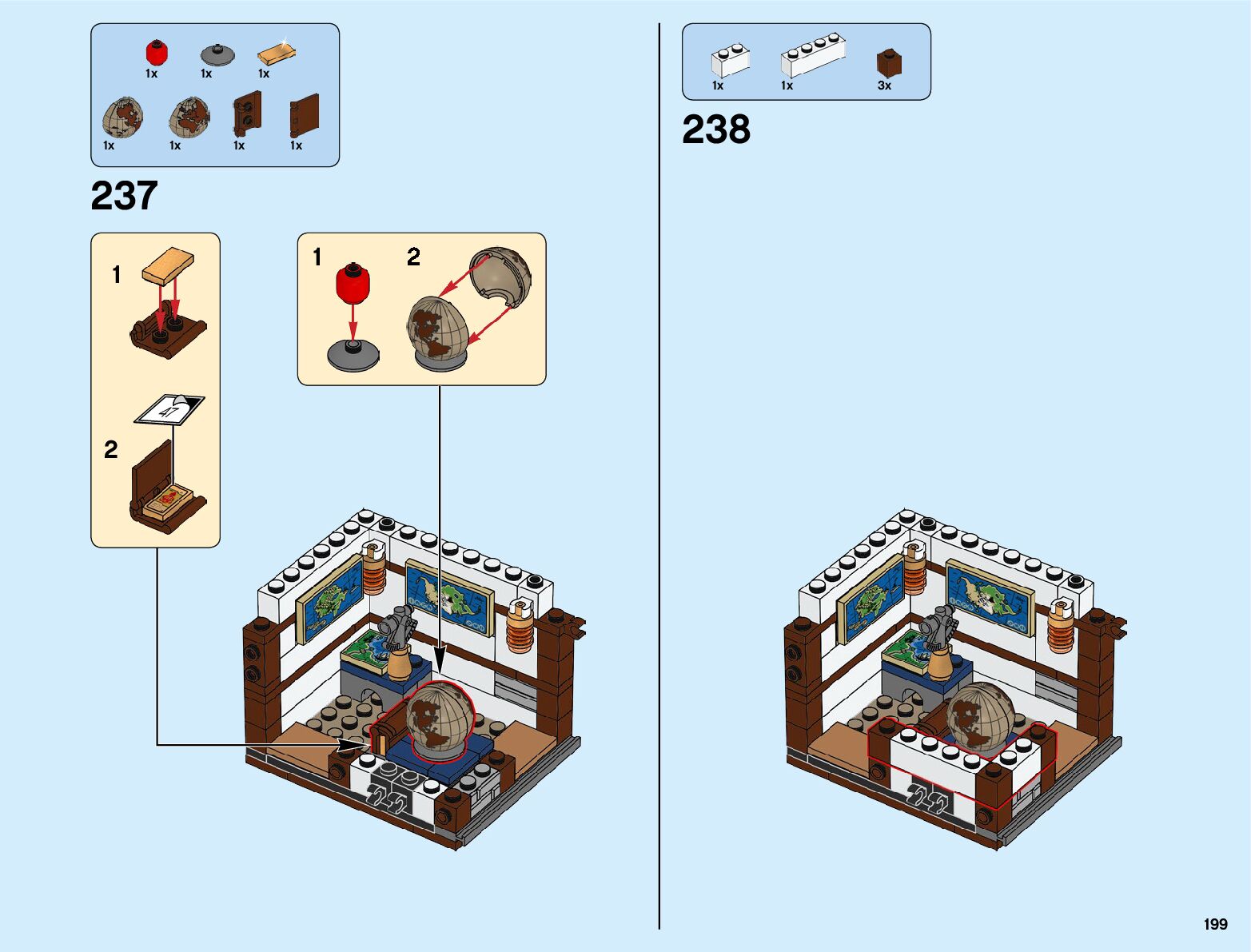 1x 1x 1x
1x 1x 1x 1x

237

1

47

2

1 2

1x 1x 3x

238

199