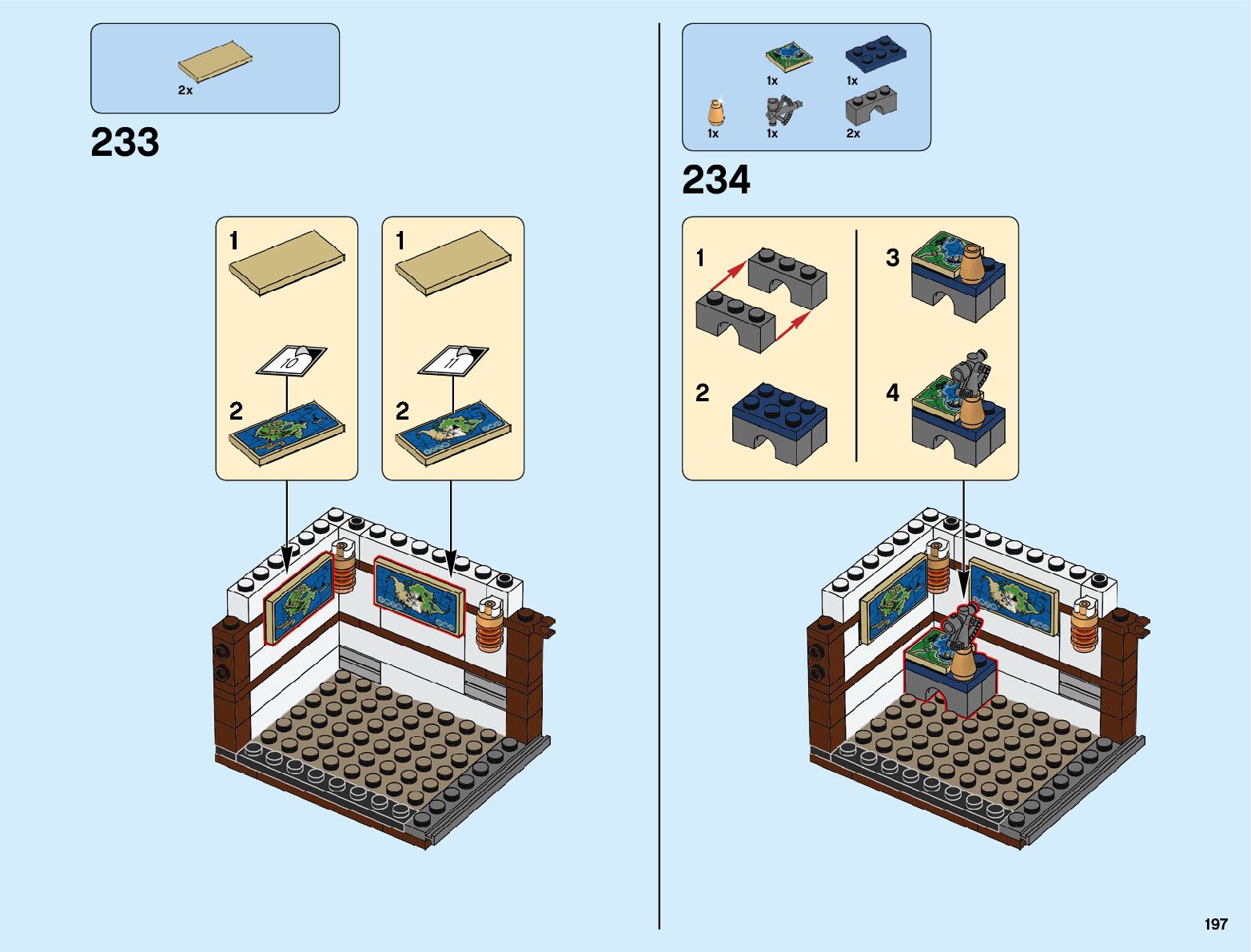 2x

233

1

10

2

1

11

2

1x

1x

1x

1x

2x

234

1

2

3

4

197