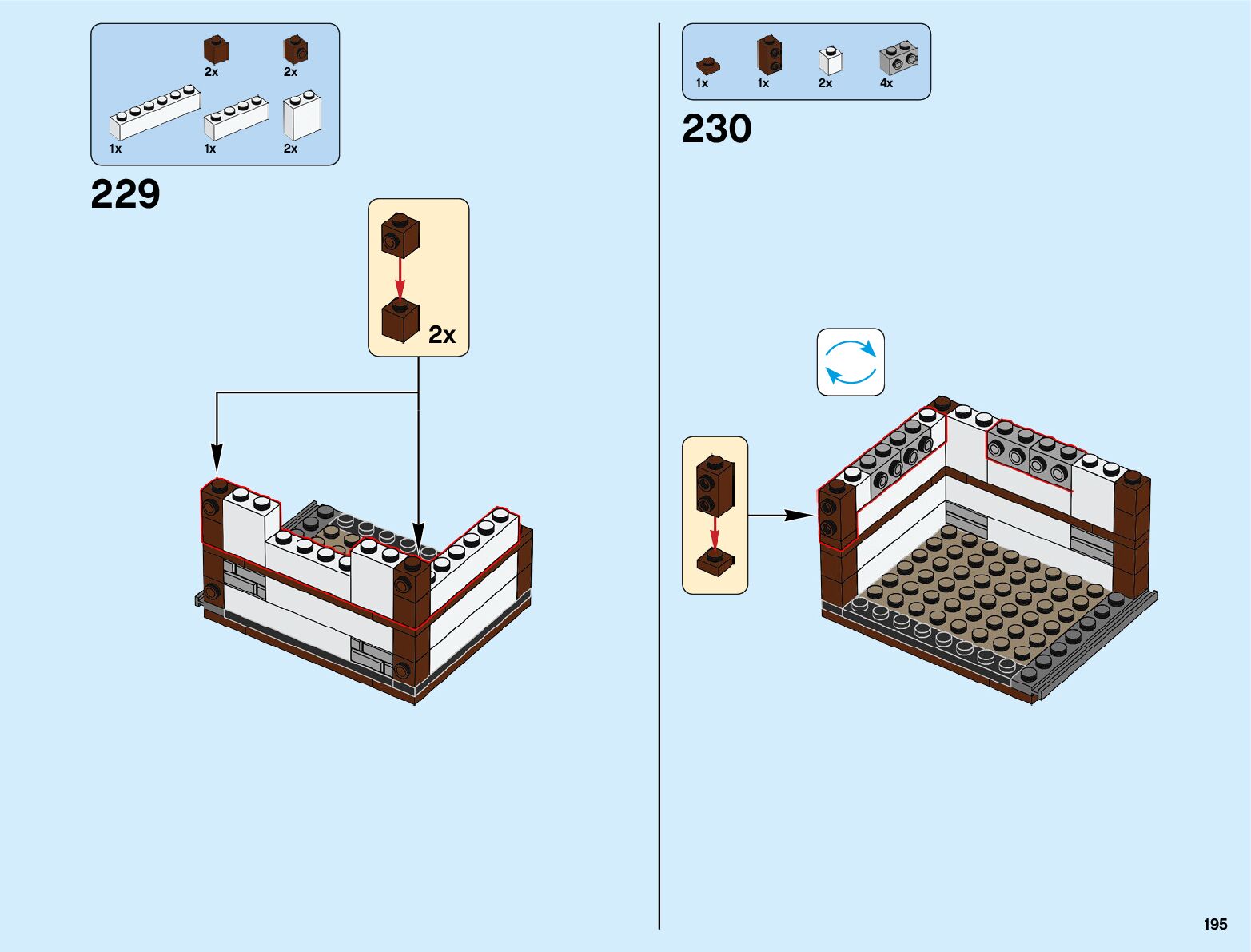 2x 2x
1x 1x 2x

229

2x

1x 1x 2x 4x

230

195