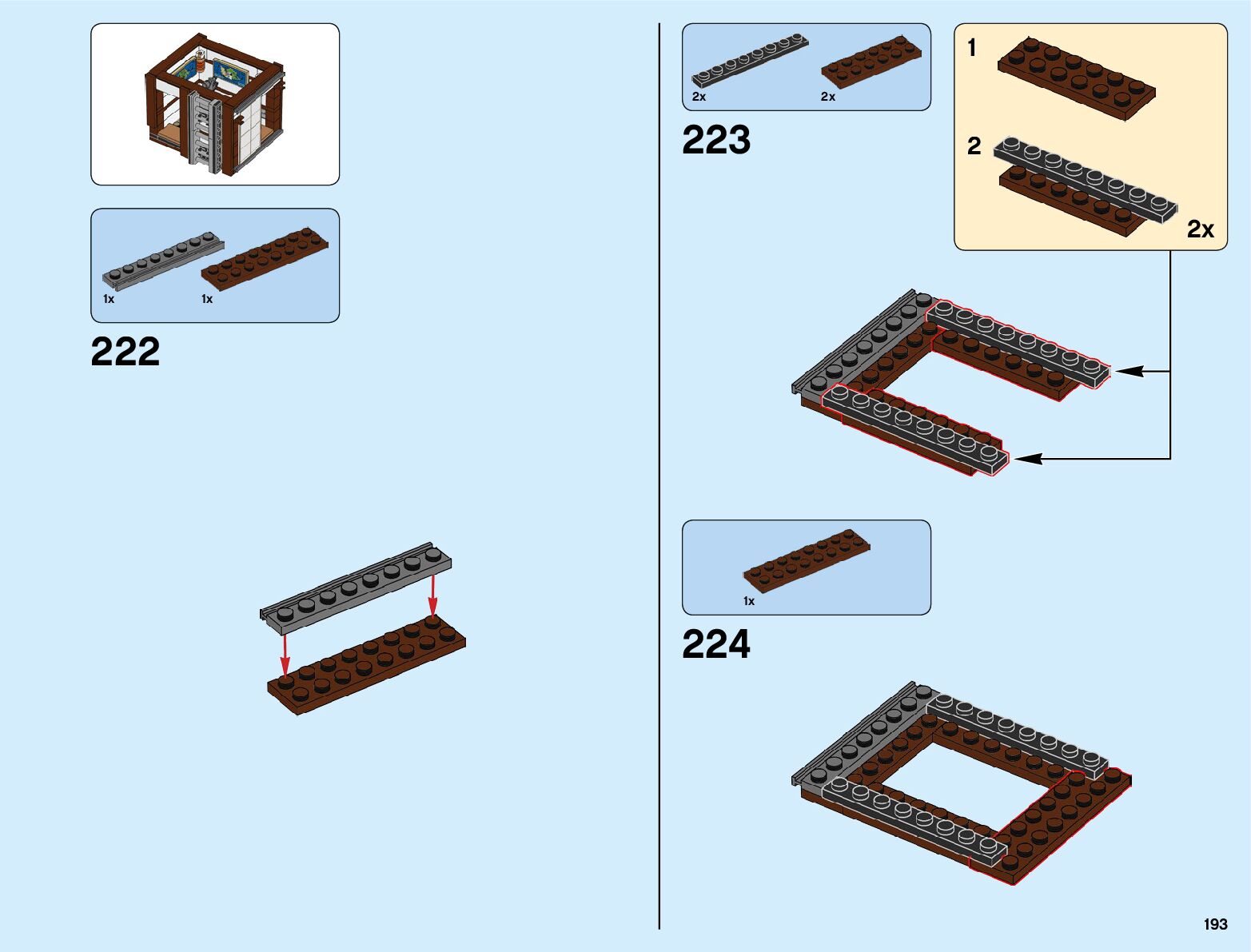 1x
1x

222

2x
2x

223

1

2

2x

1x

224

193