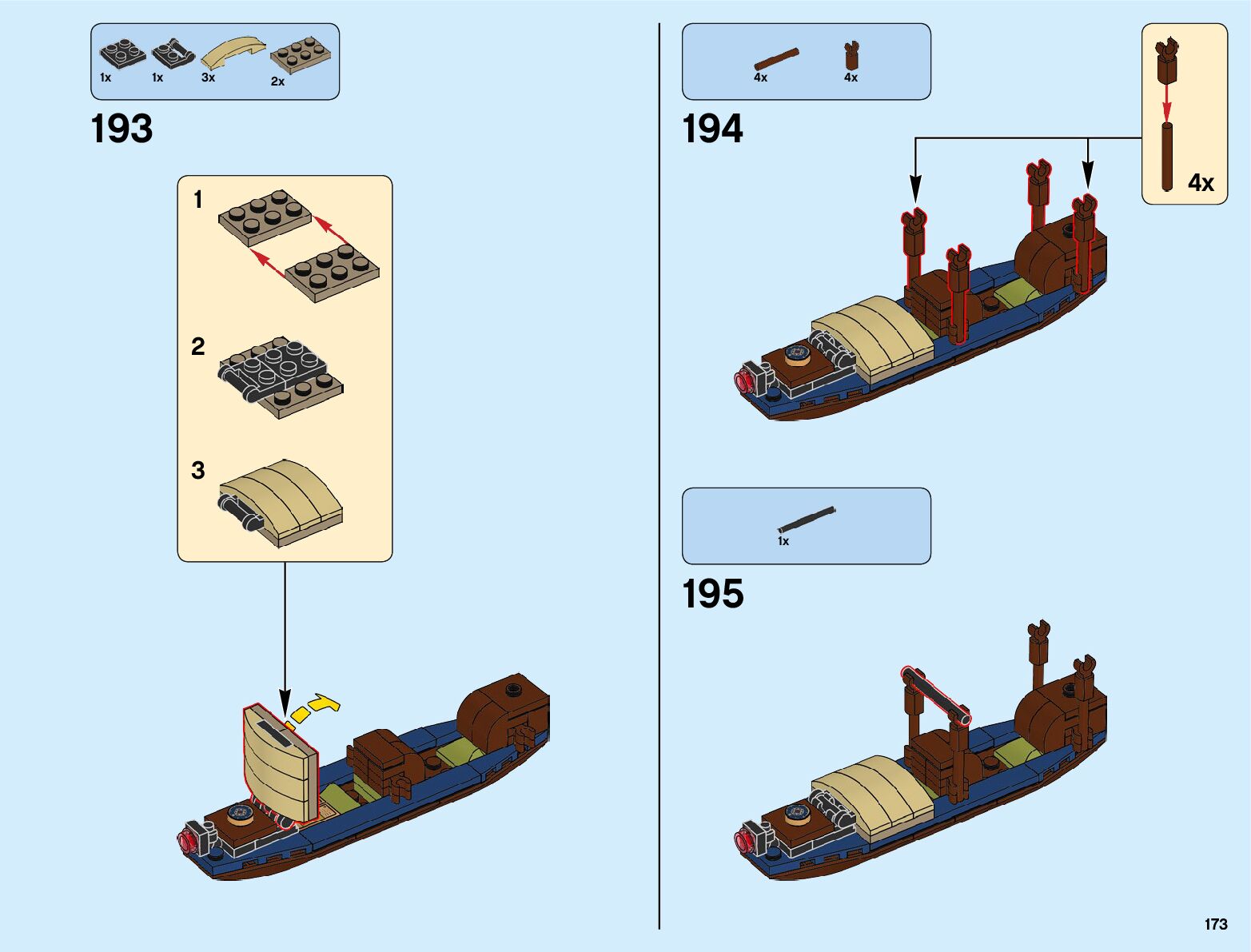 1x 1x 3x 2x

193

1

2

3

4x 4x

194

4x

1x

195

173