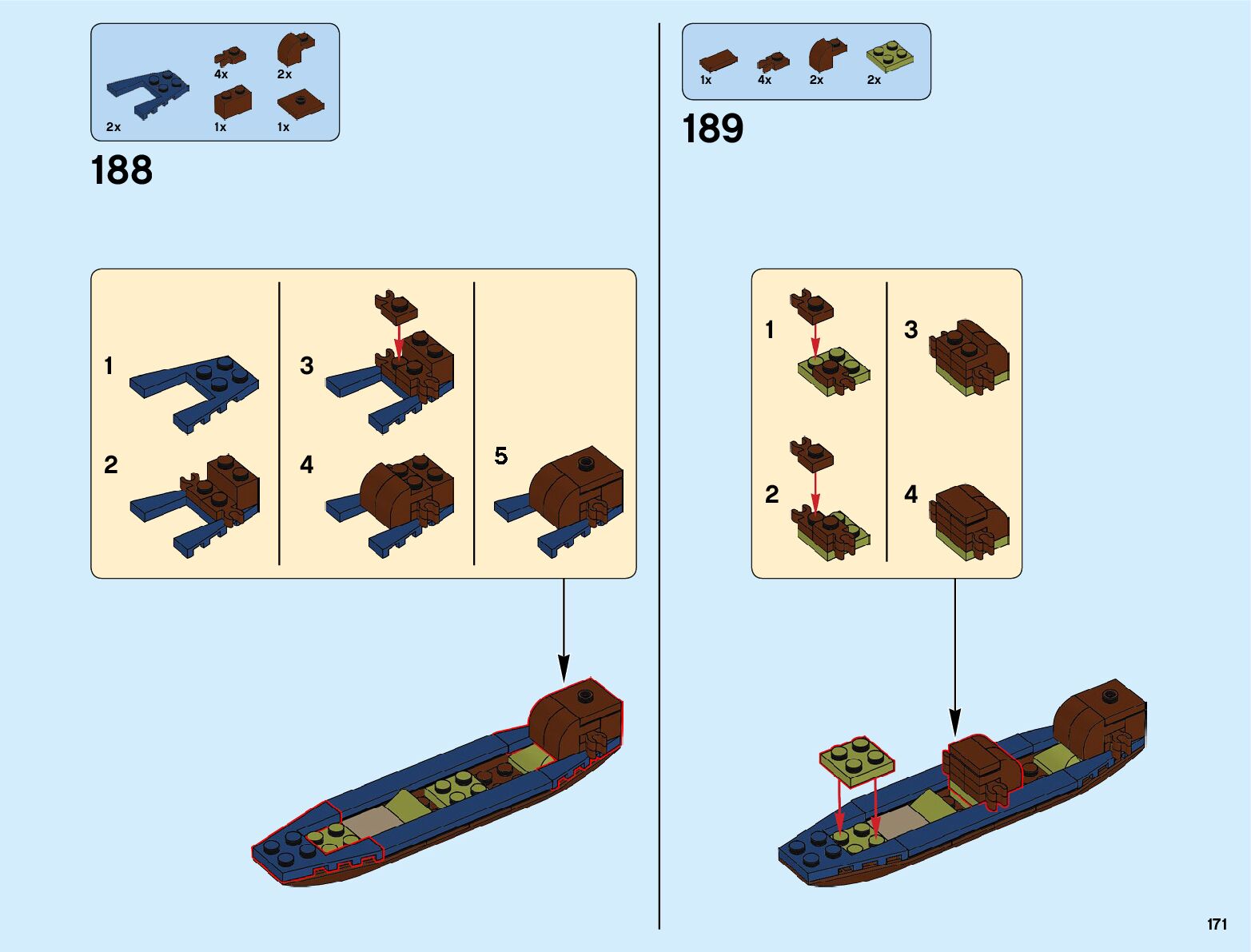 2x
4x
2x
1x
1x

188

1
2
3
4
5

1x
4x
2x
2x

189

1
2
3
4

171