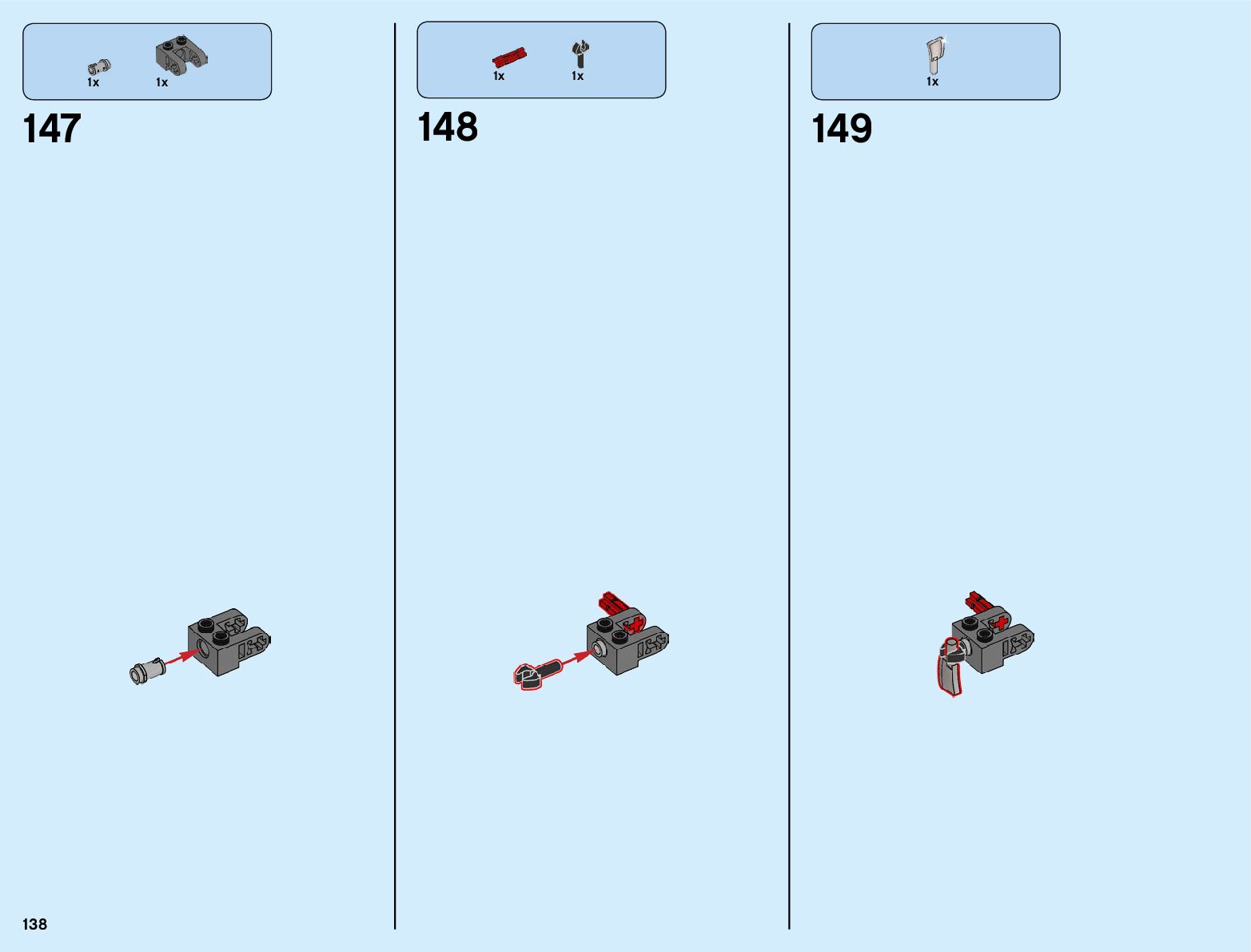 1x 1x

147

1x 1x

148

1x

149

138