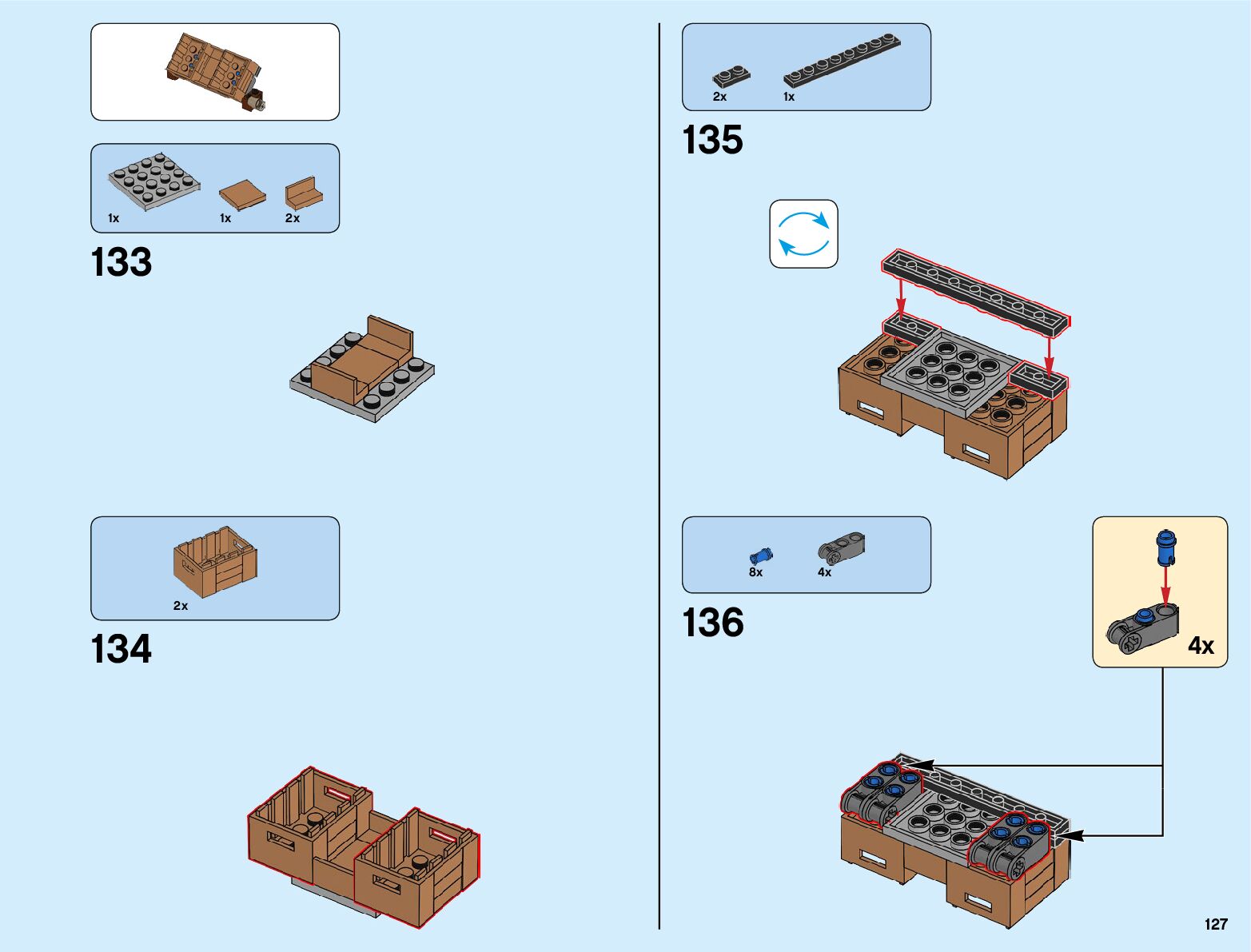 1x 1x 2x

133

2x

134

2x 1x

135

8x 4x

136

4x

127