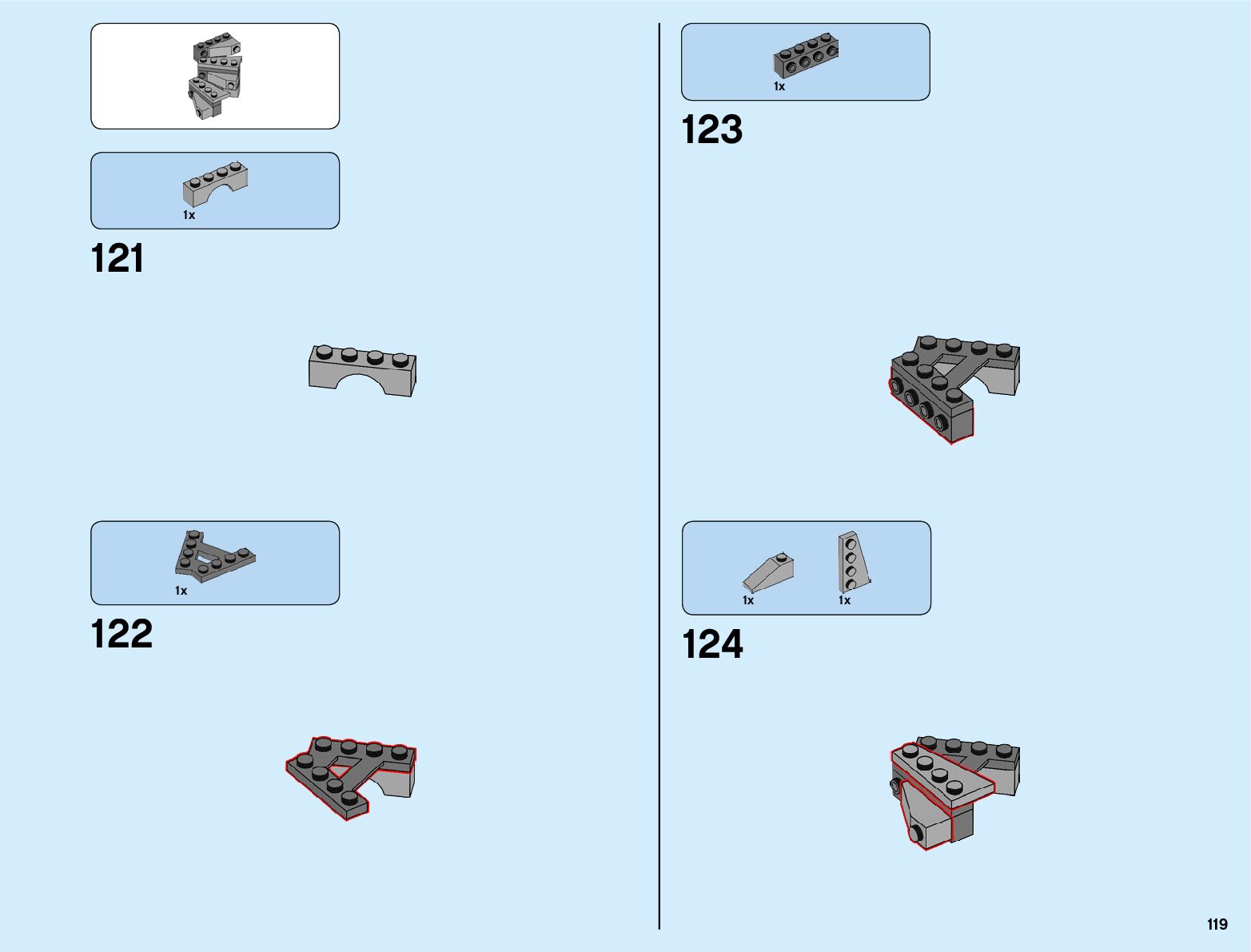 1x

121

1x

122

1x

123

1x

1x

124

119