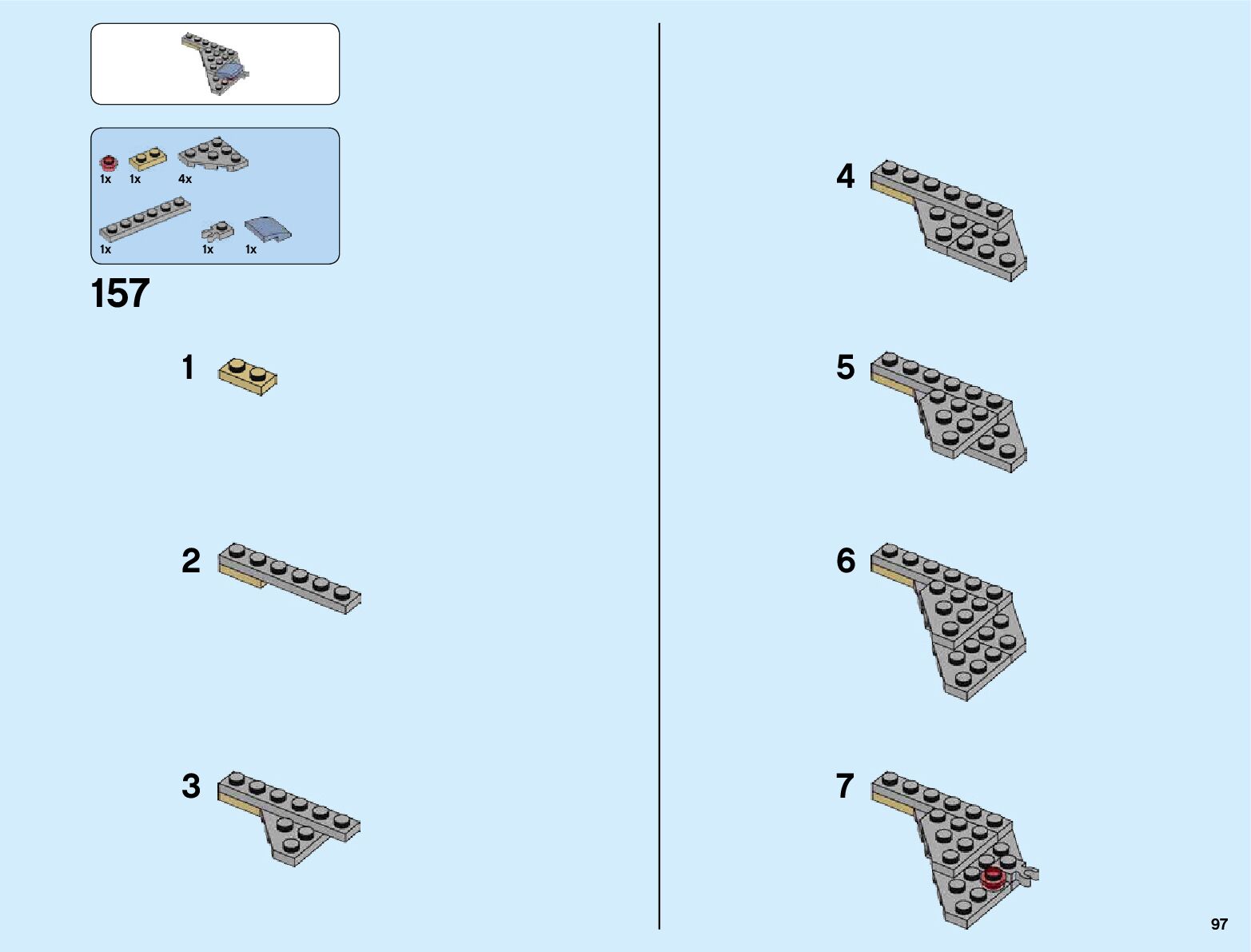 1x 1x 4x

1x 1x 1x

157

1

2

3

4

5

6

7

97