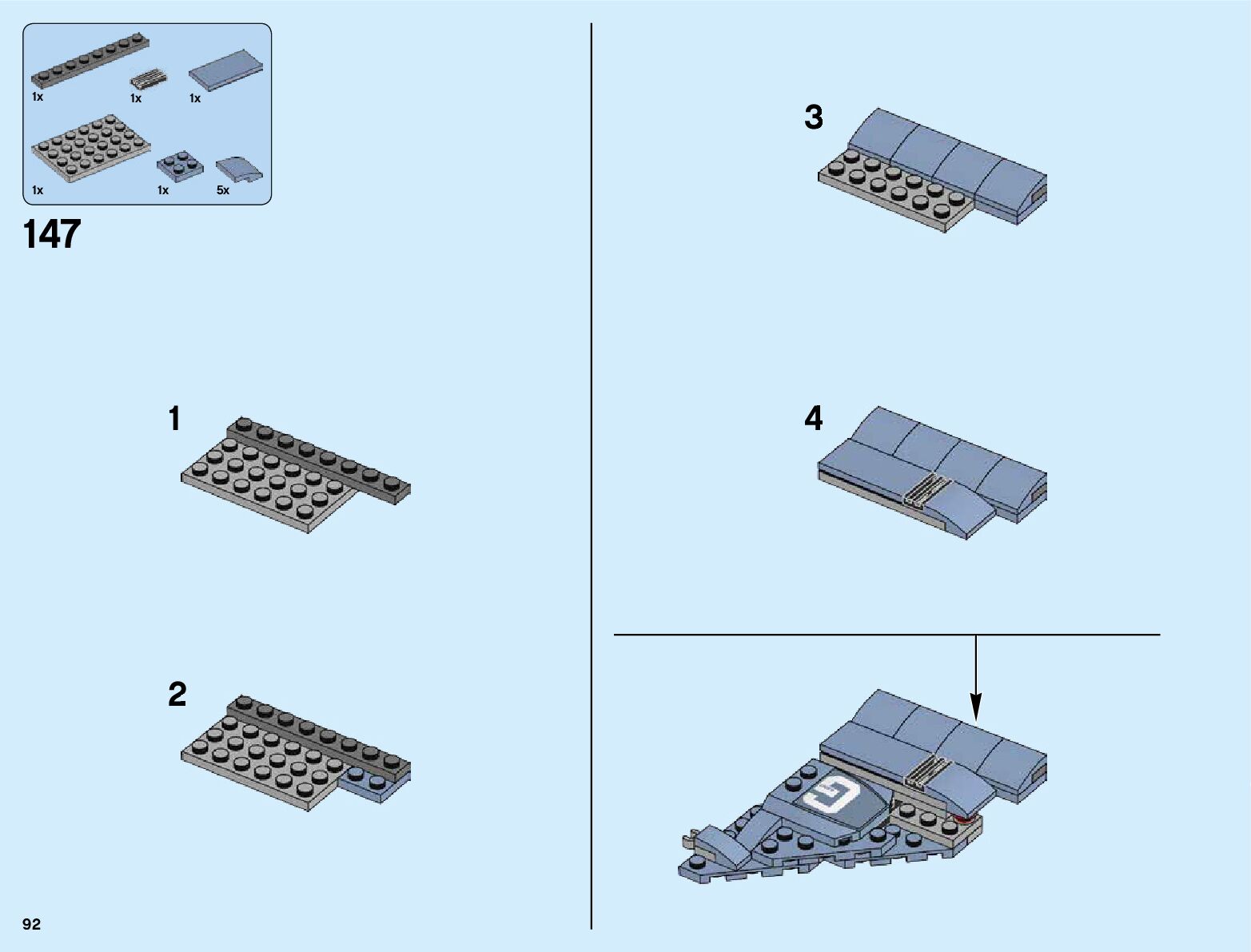 1x
1x
1x
1x
1x
5x

147

1

2

3

4

92