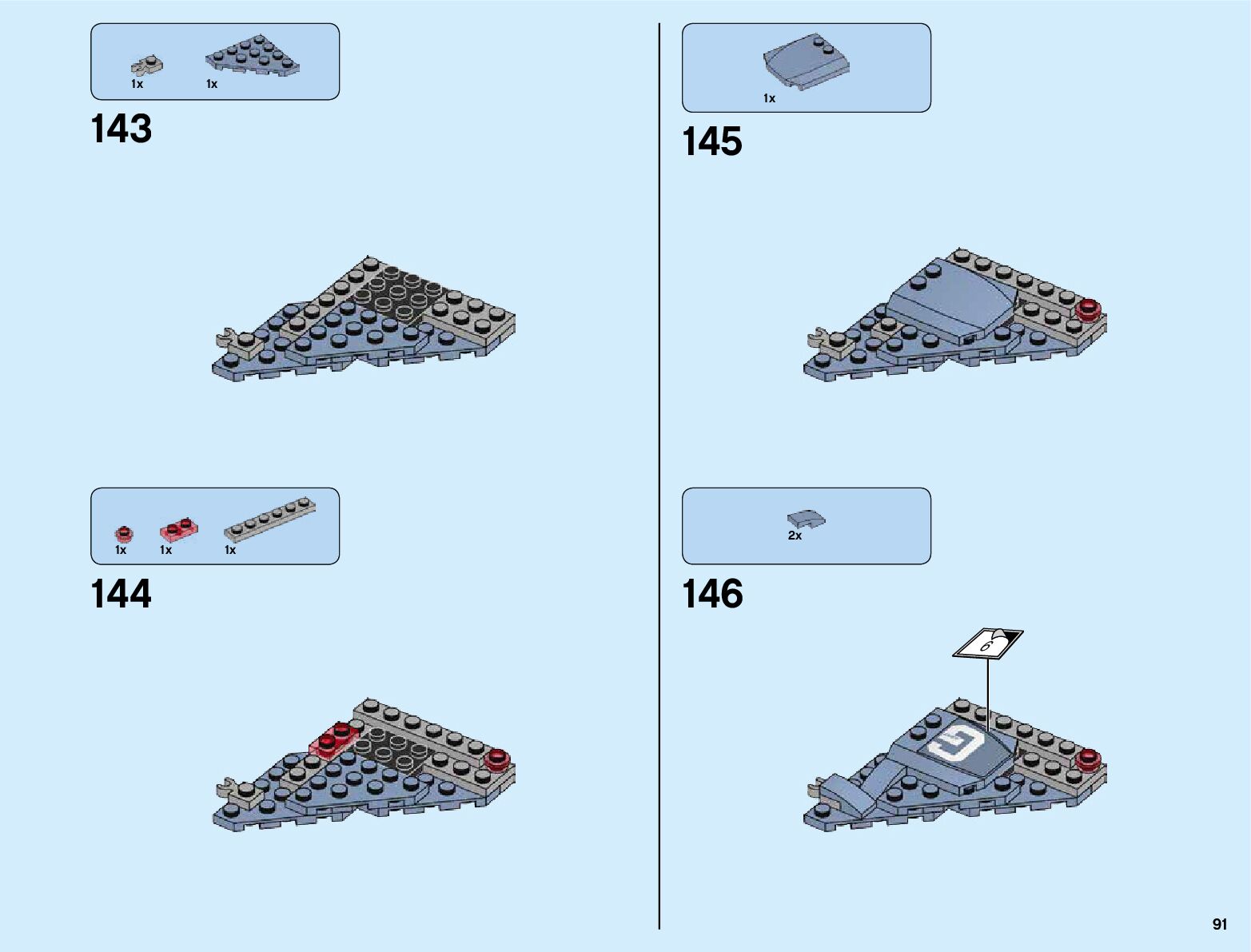 1x 1x

143

1x 1x 1x

144

1x

145

2x

146

6

91