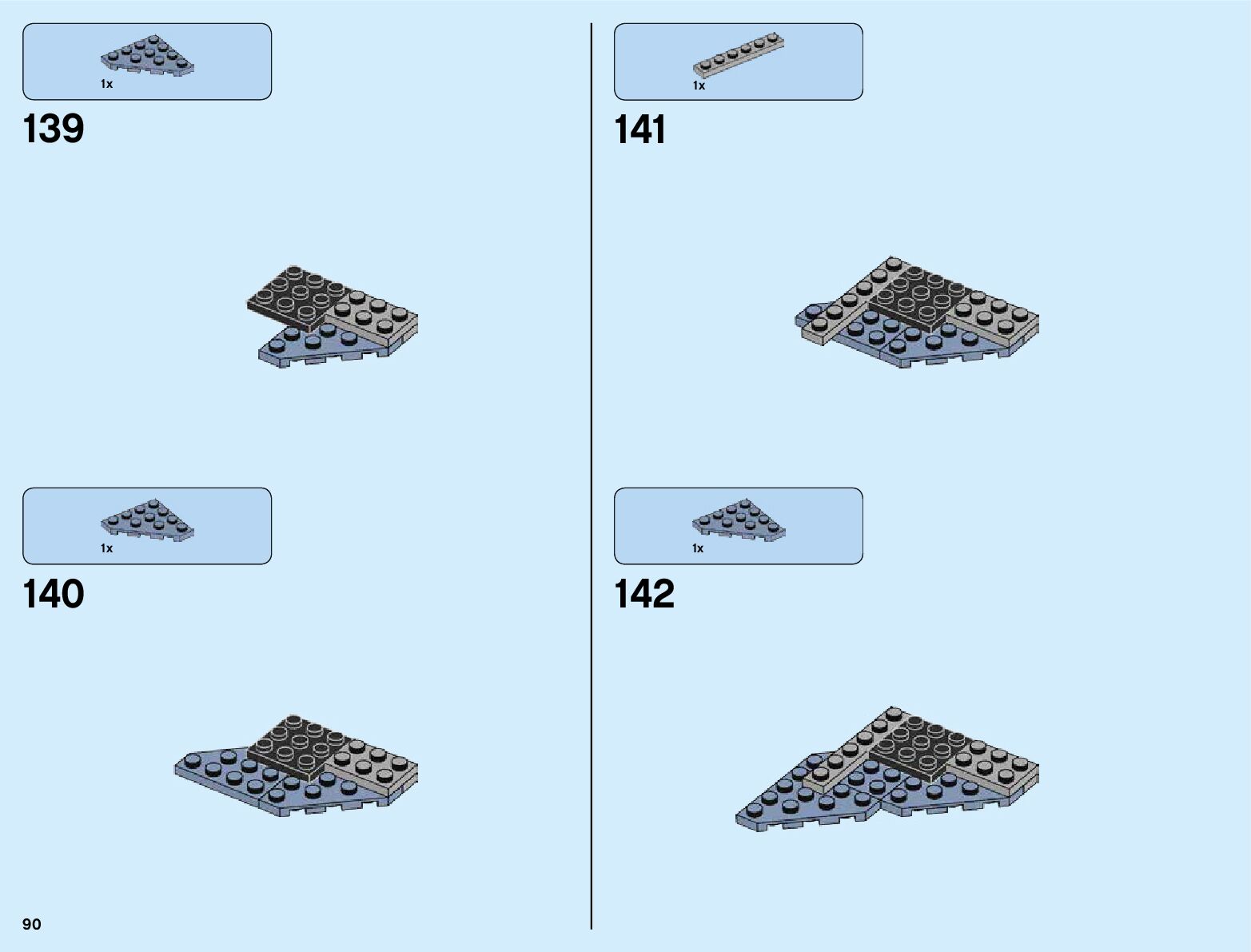 1x

139

1x

140

1x

141

1x

142

90