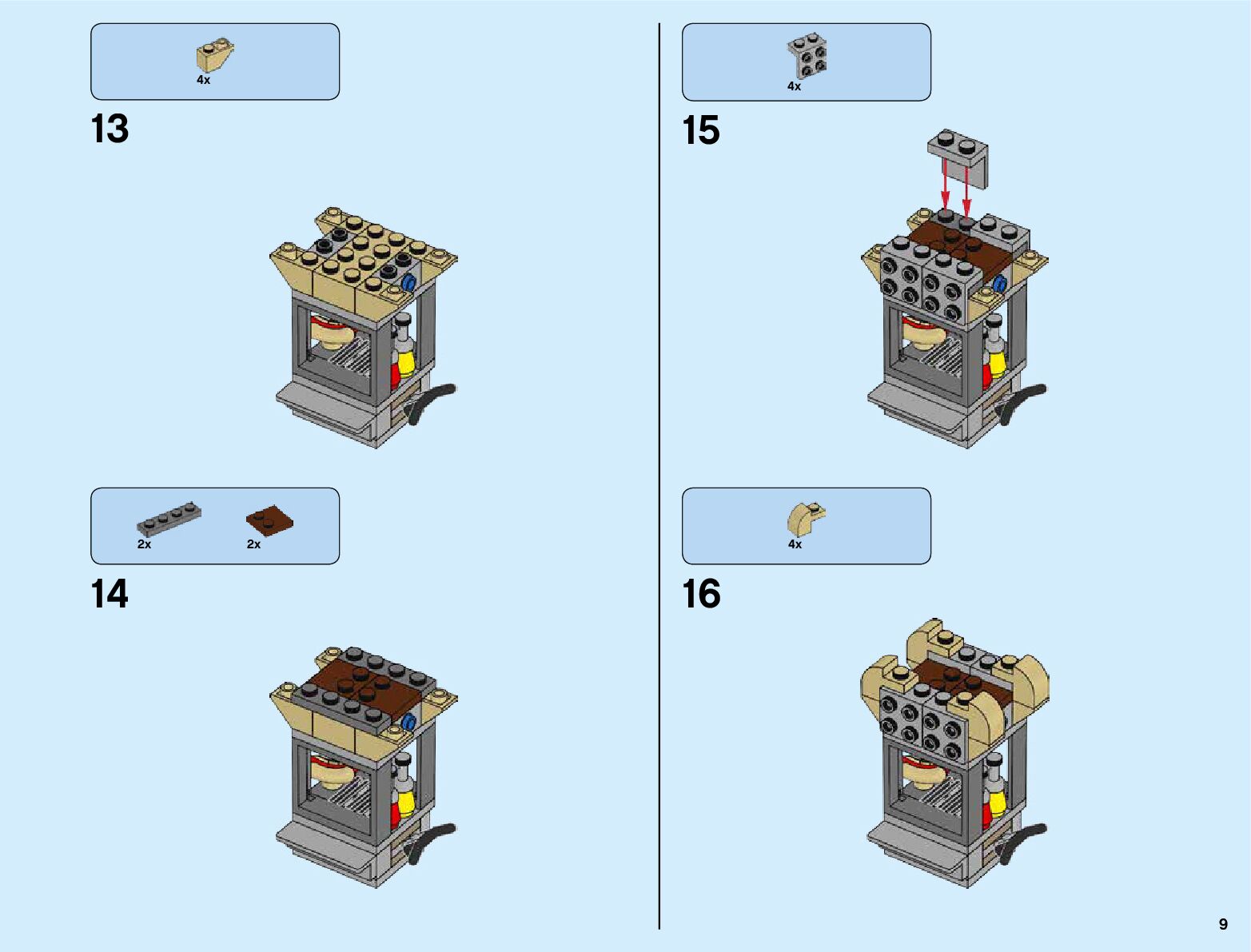 4x

13

2x 2x

14

4x

15

4x

16

9