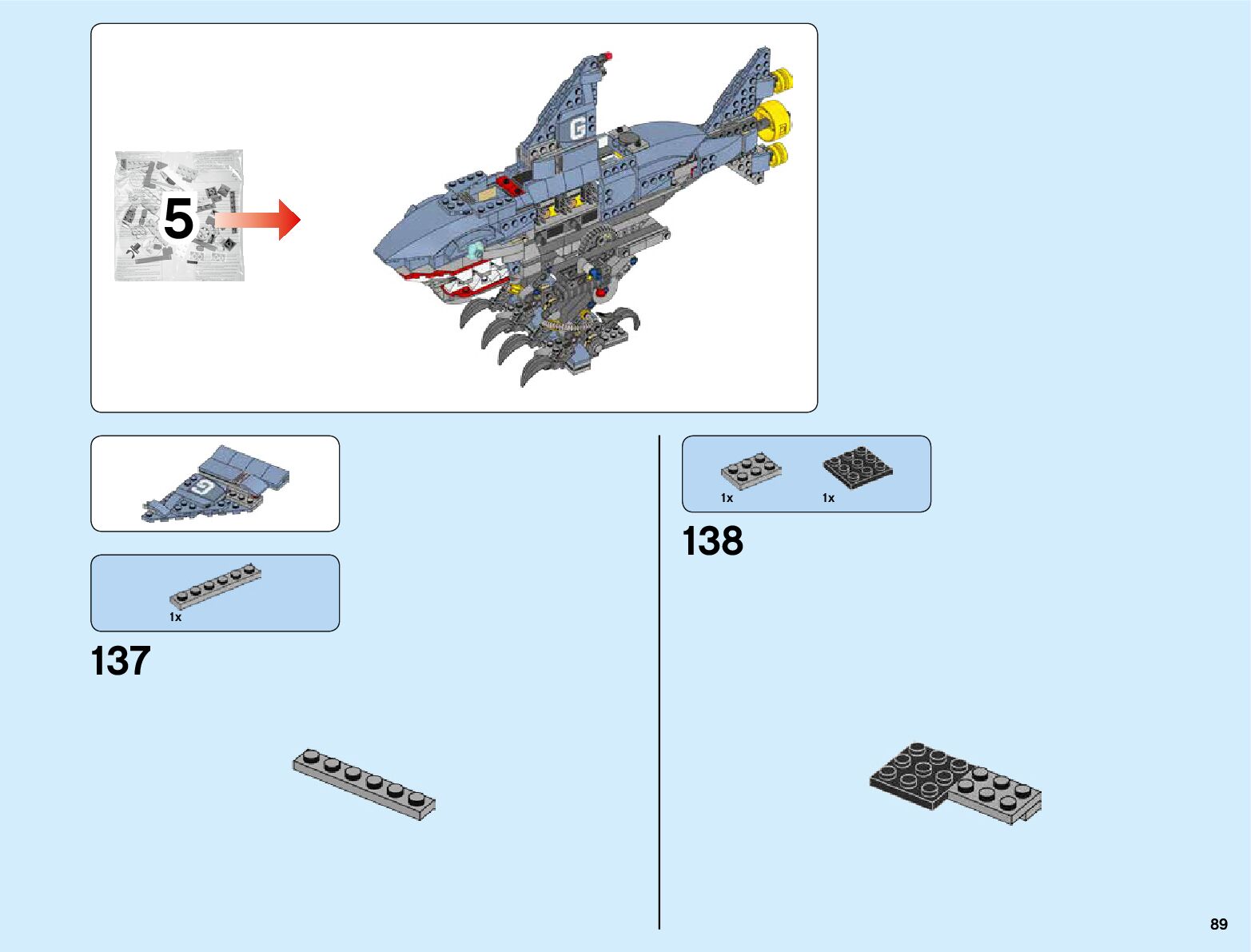 5

G

G

1x

137

1x

1x

138

89